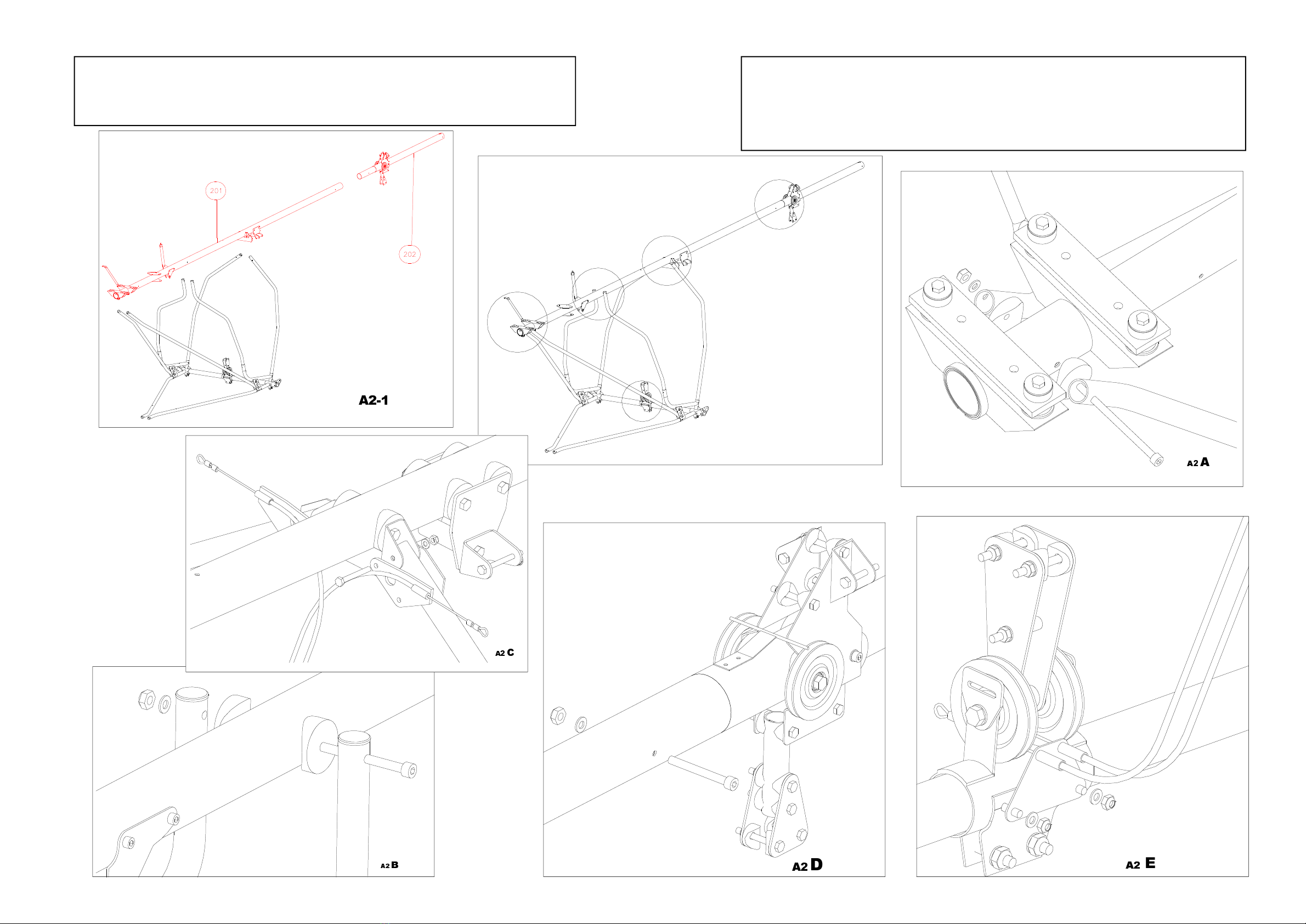 201

202

A2-1

A2 A

A2 C

A2 B

A2 D

A2 E