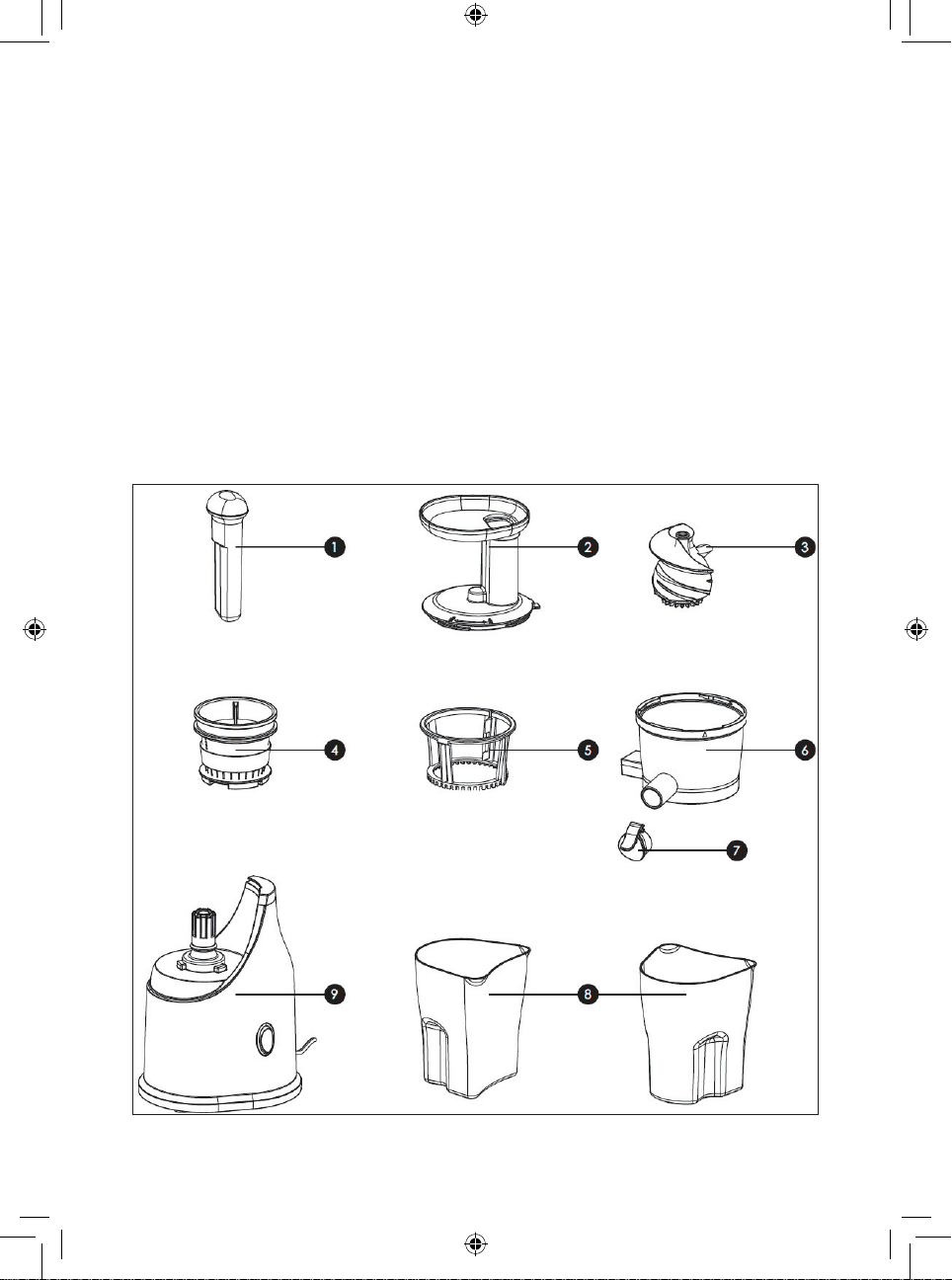 1
2
3
4
5
6
7
9
8