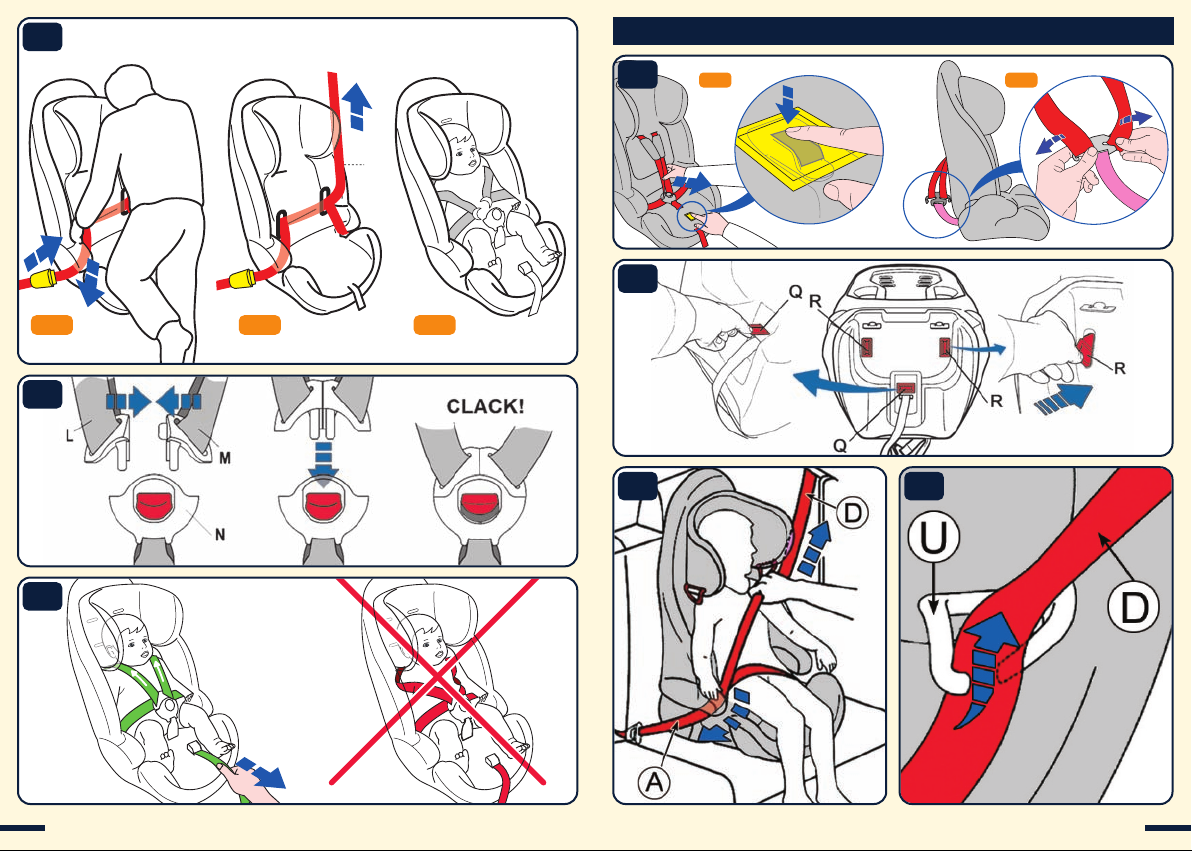 L
M
N
CLACK!
Q
R
R
R
Q
D
A
U
D