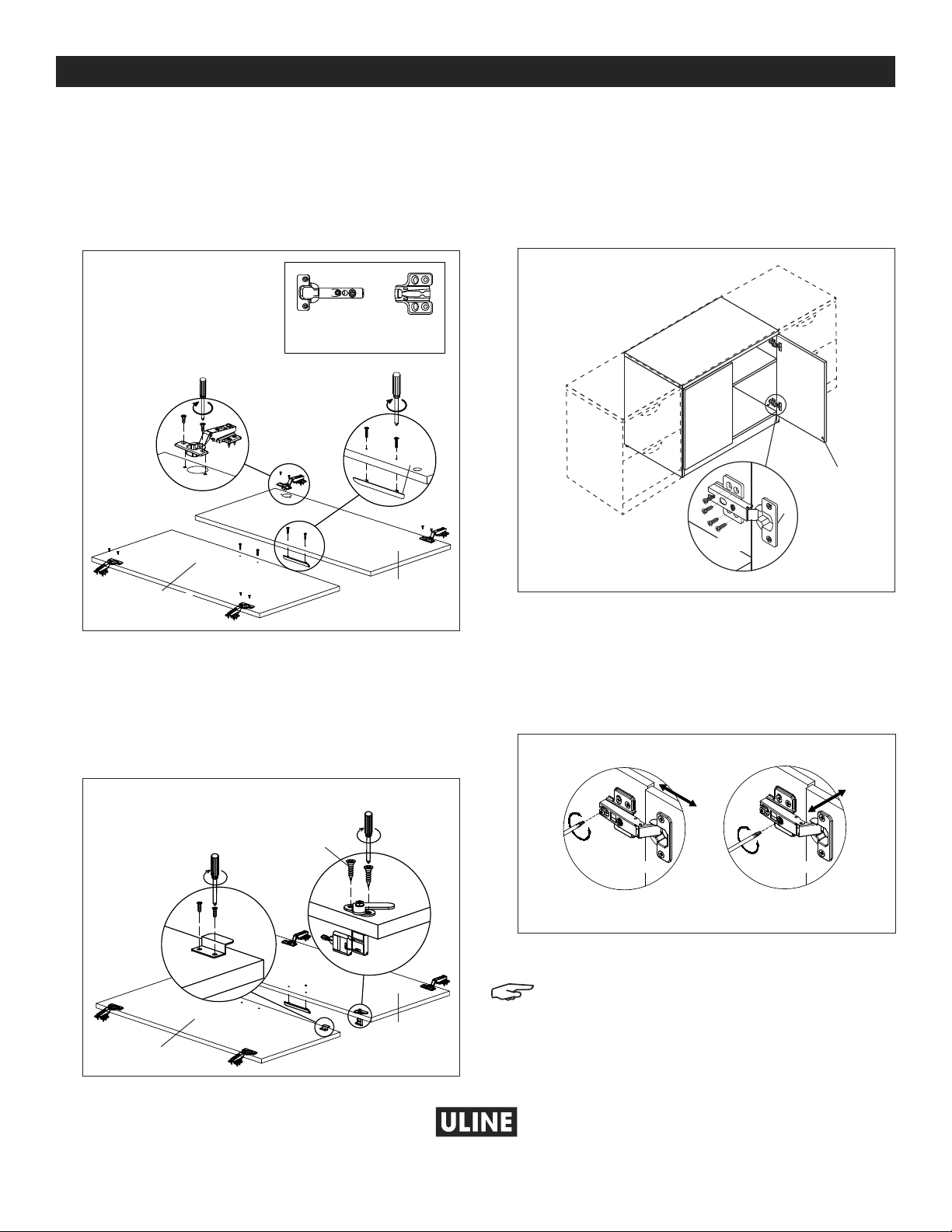 ULINE