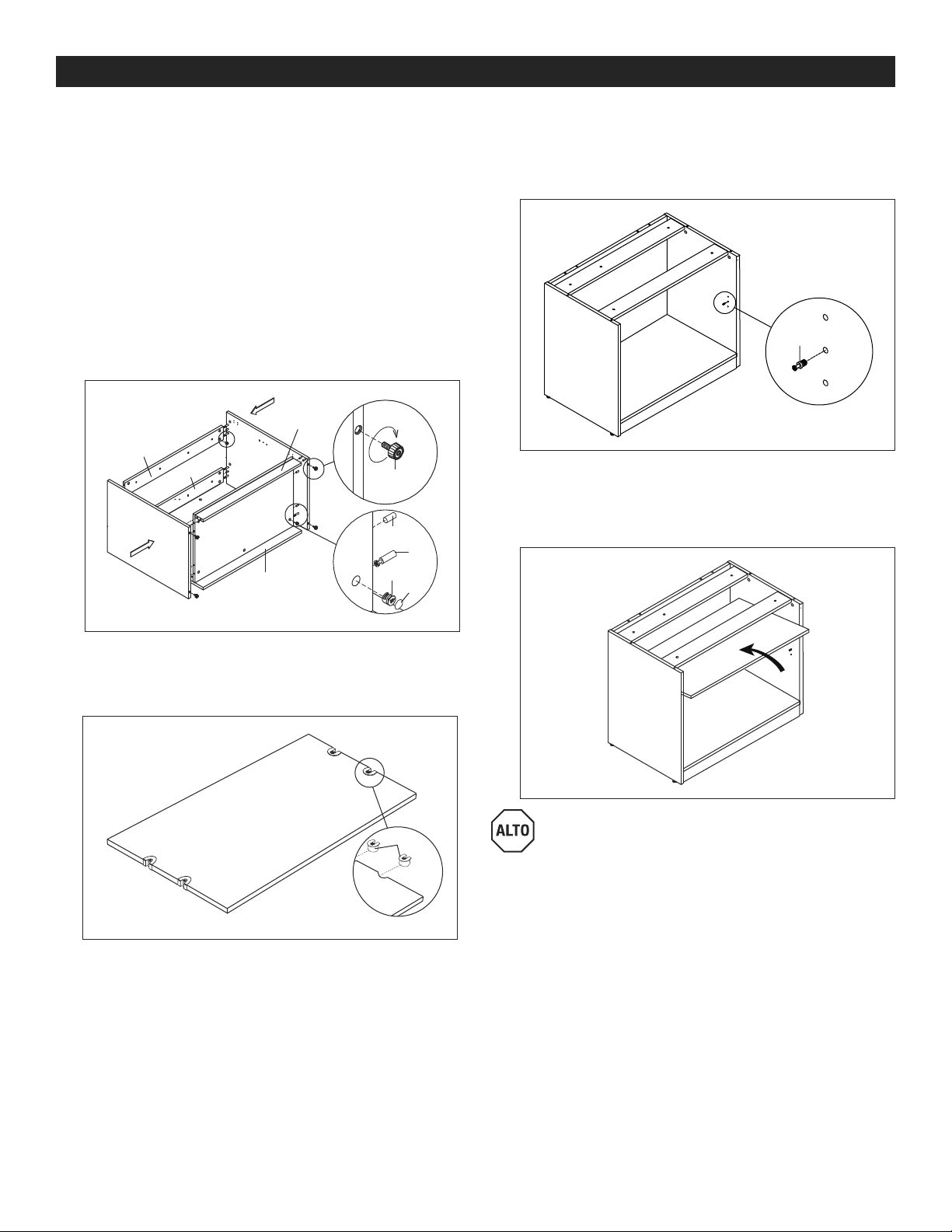 ALTO