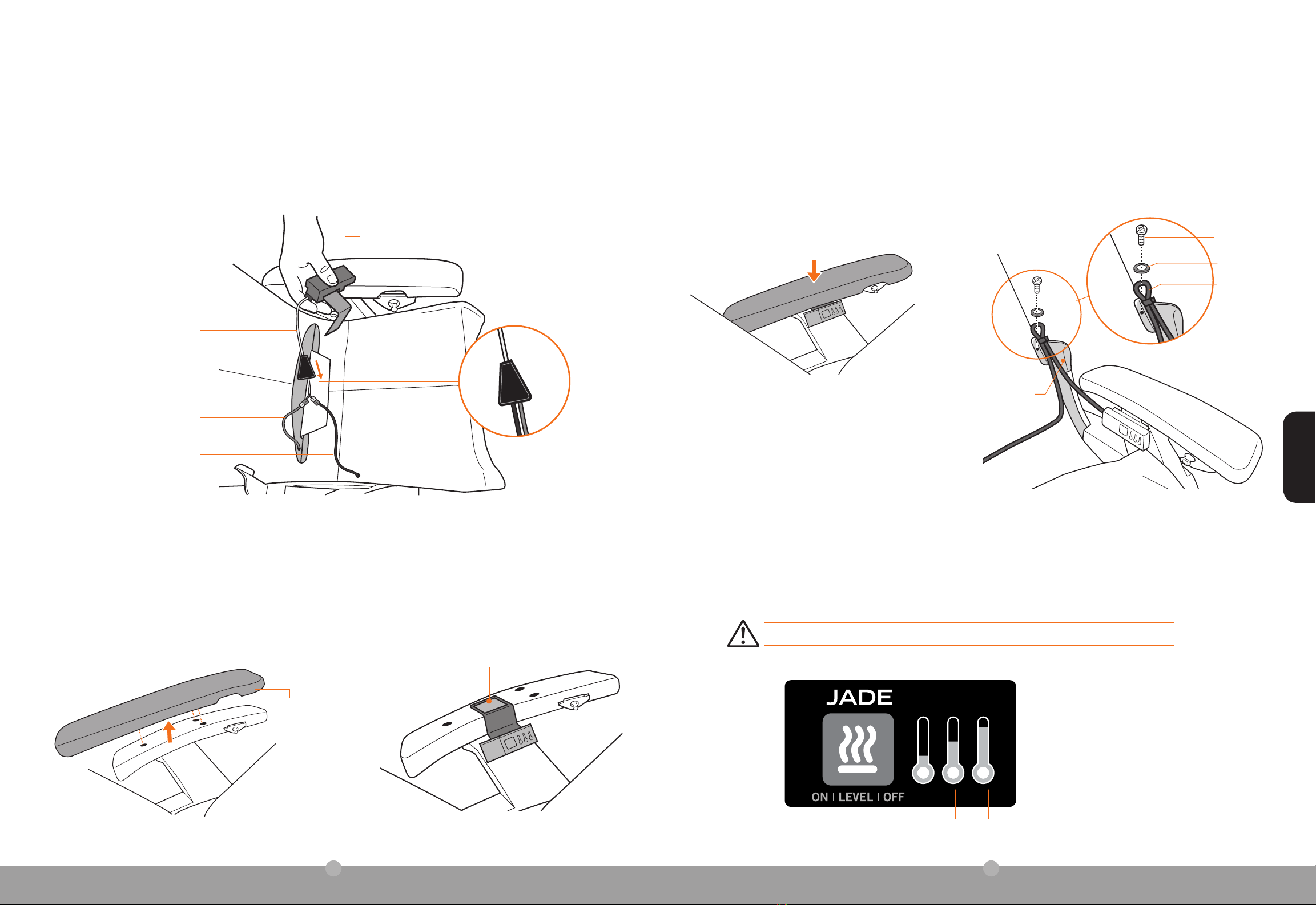 JADE

ON | LEVEL | OFF