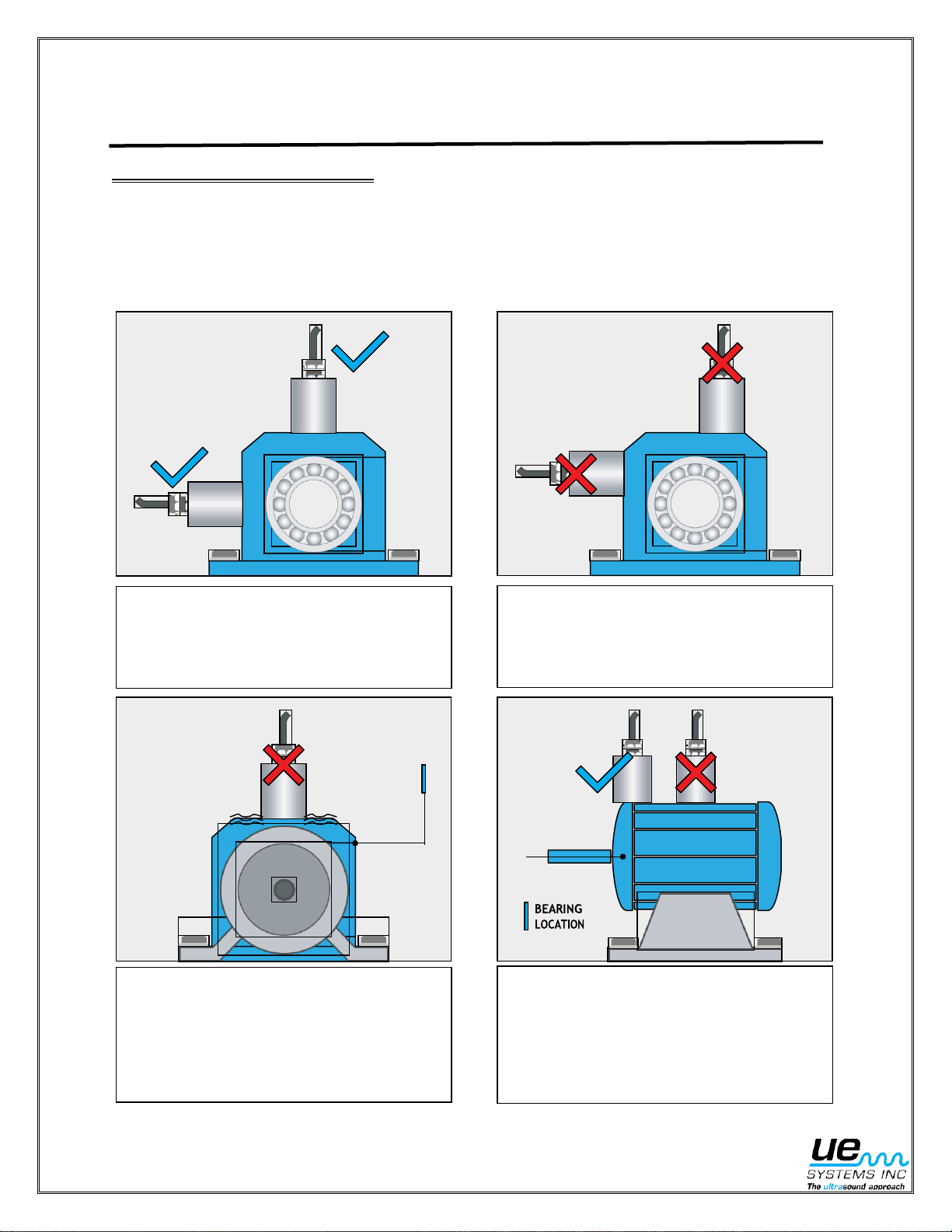 BEARING LOCATION

ue SYSTEMS INC
The ultrasound approach