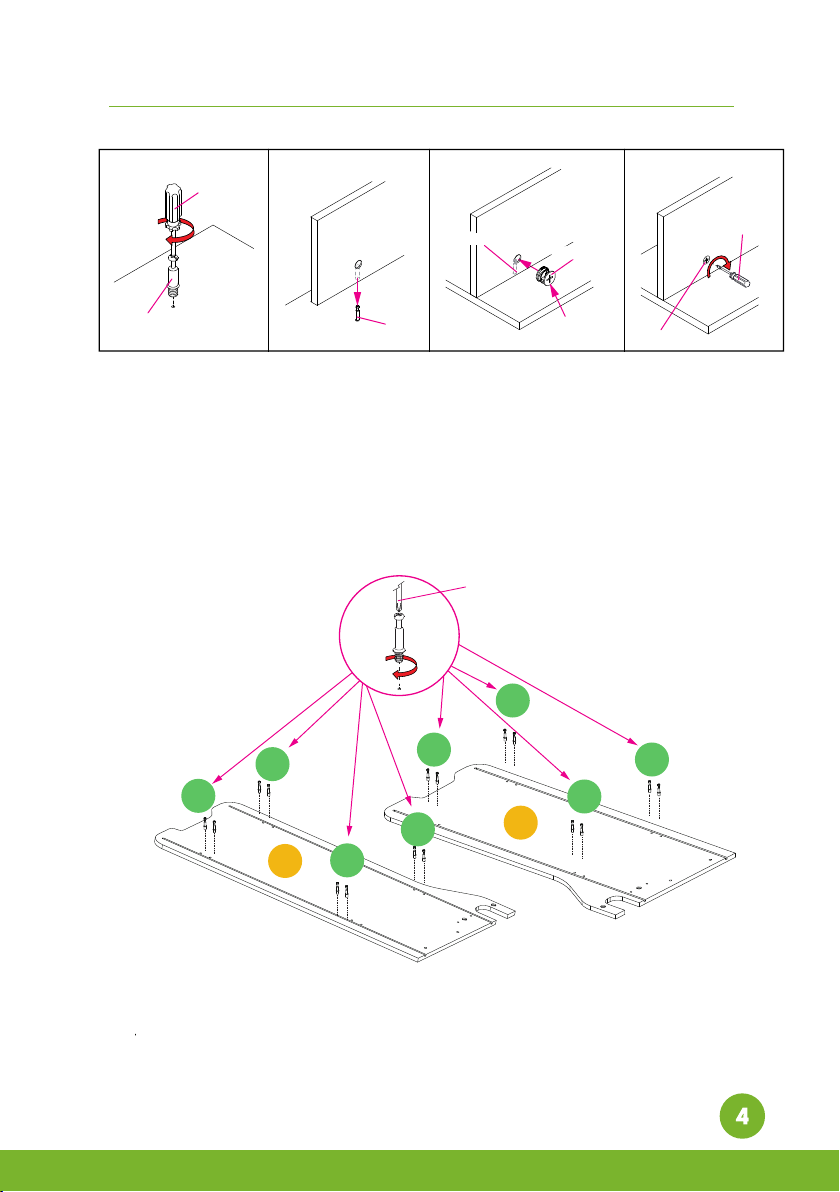 4