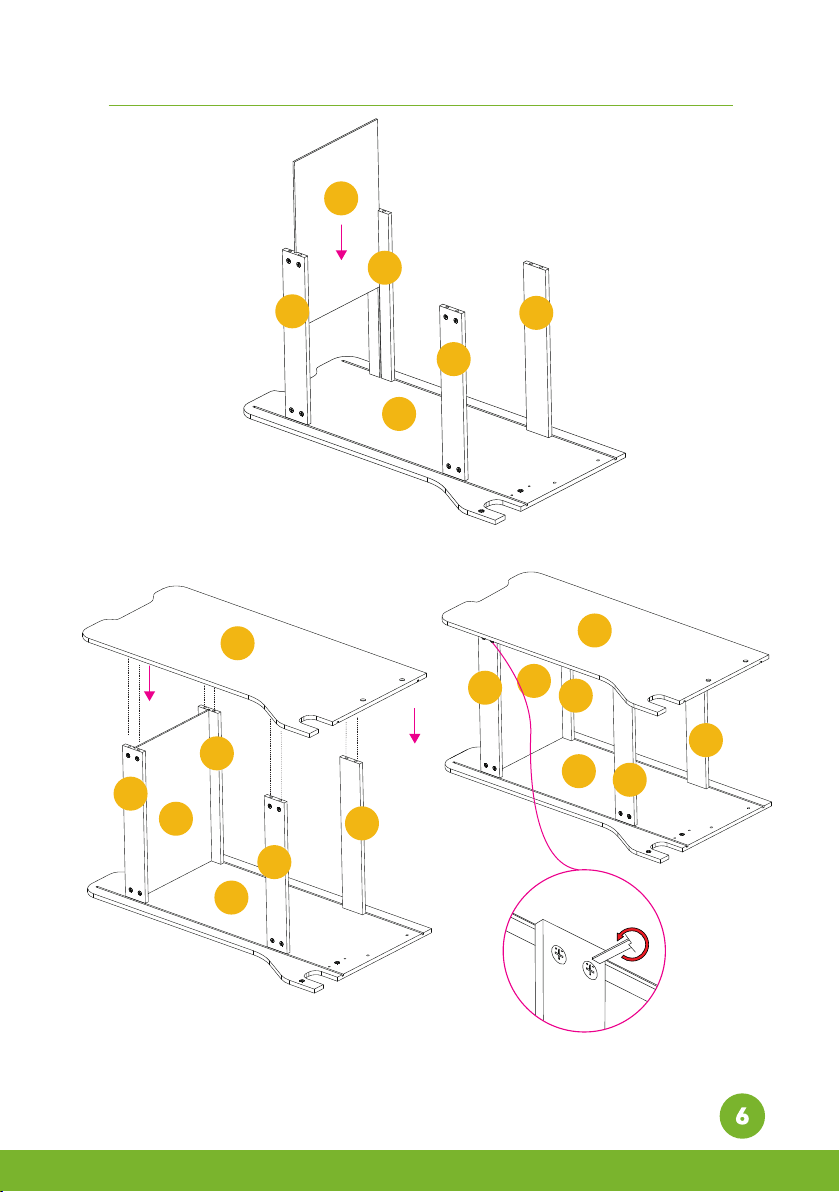 6