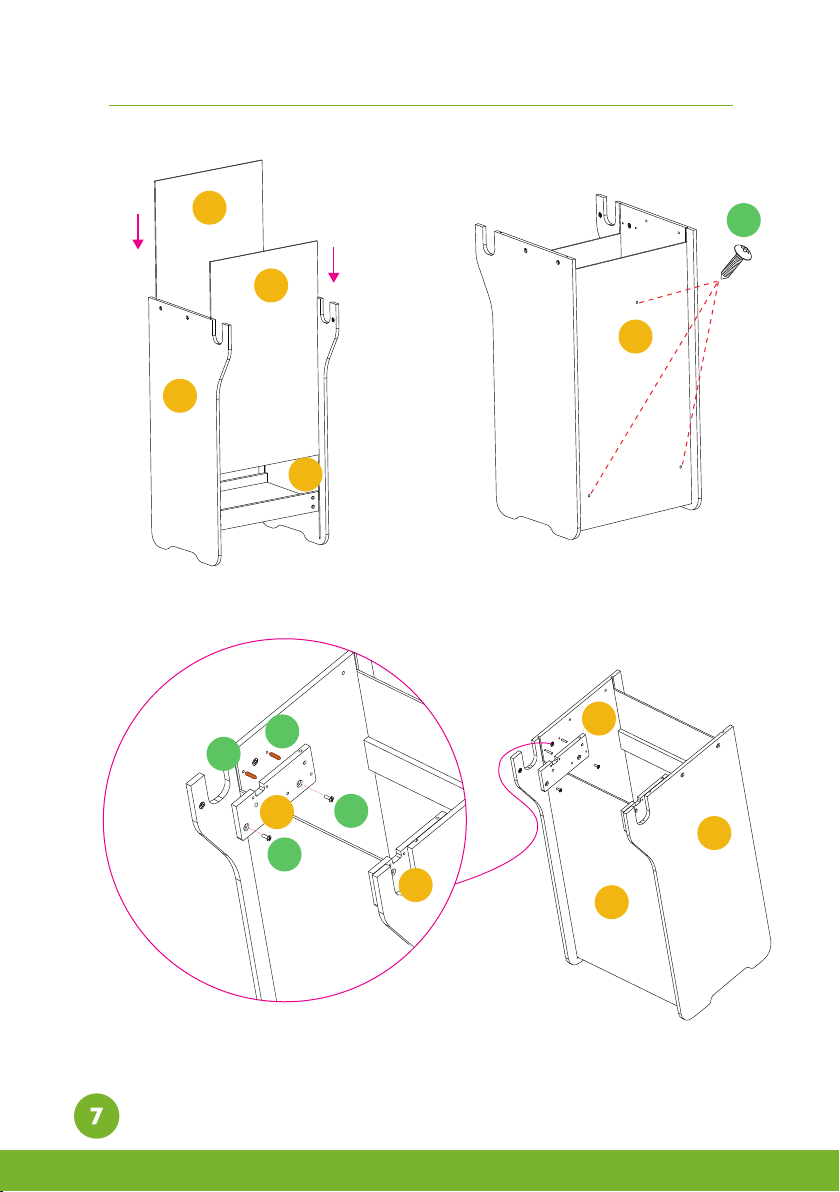 7