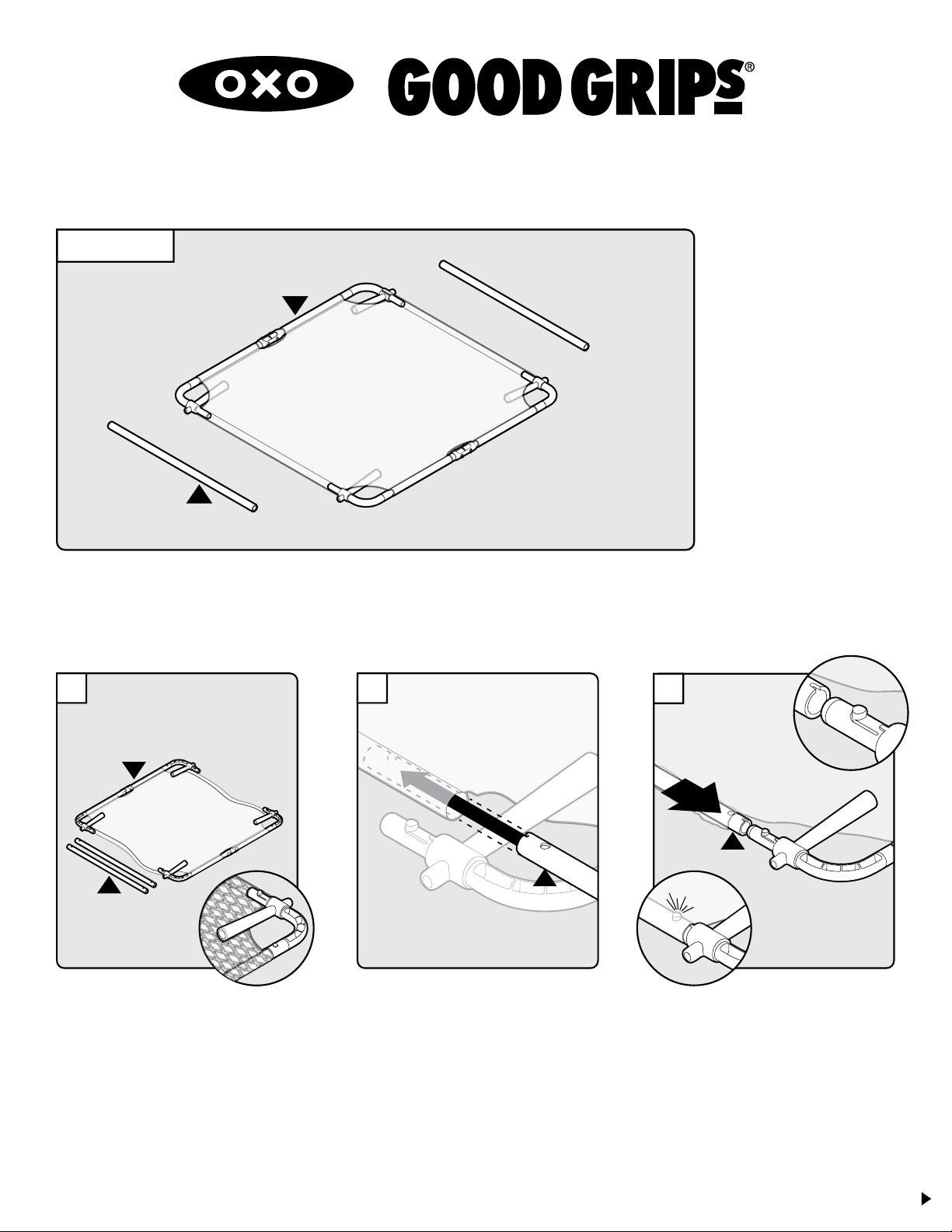 OXO GOOD GRIPS®