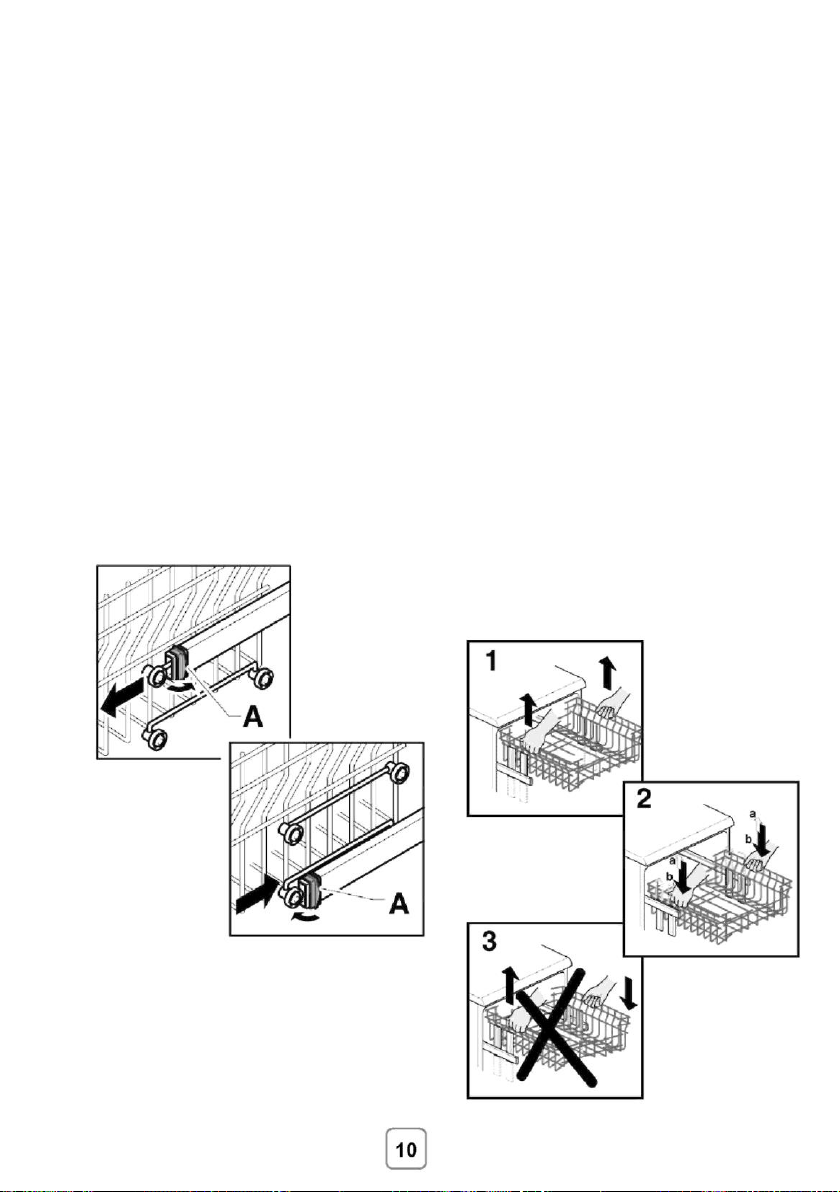 A

A

1

2

a

b

a

b

3

10