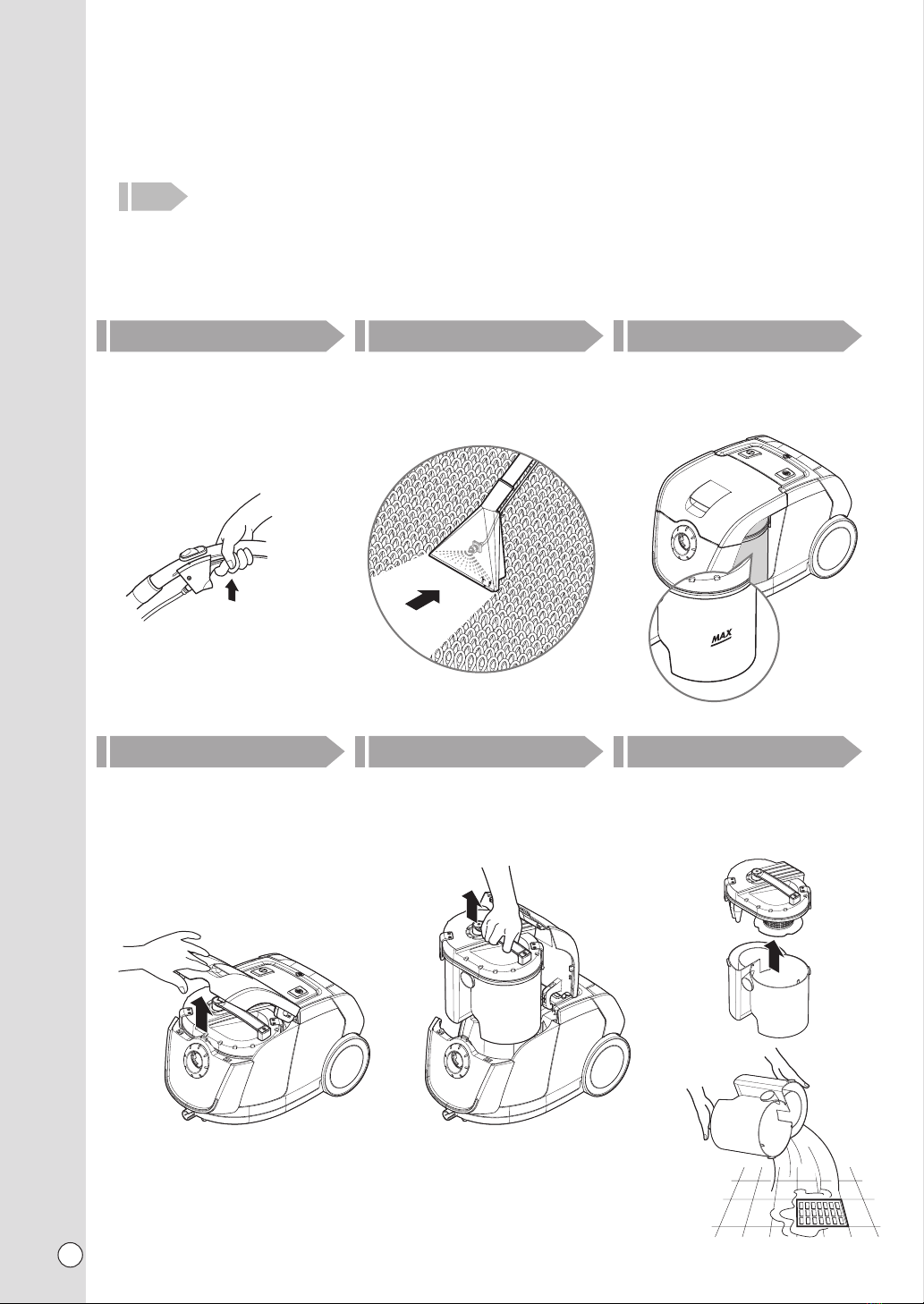 MAX