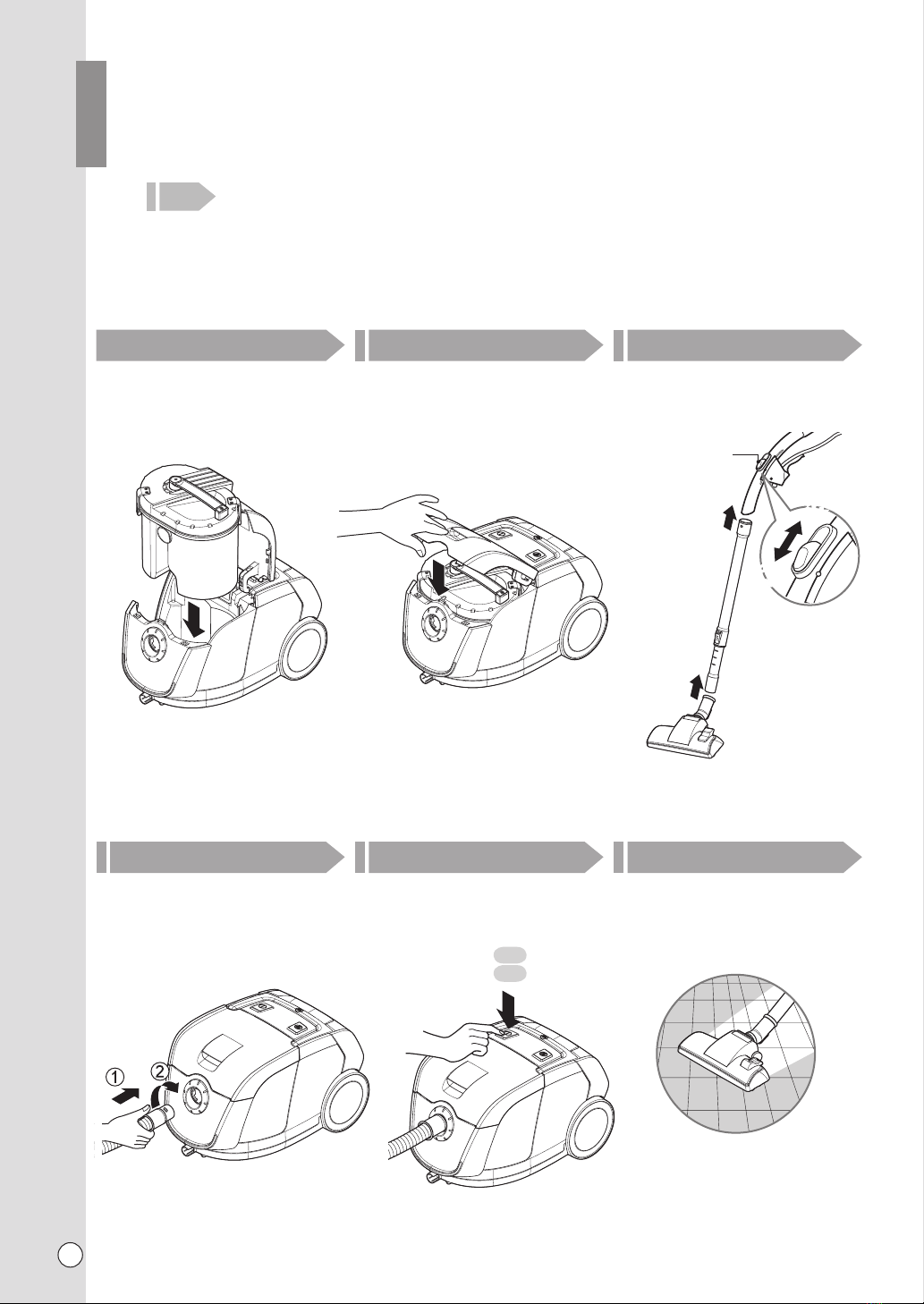 ①
②