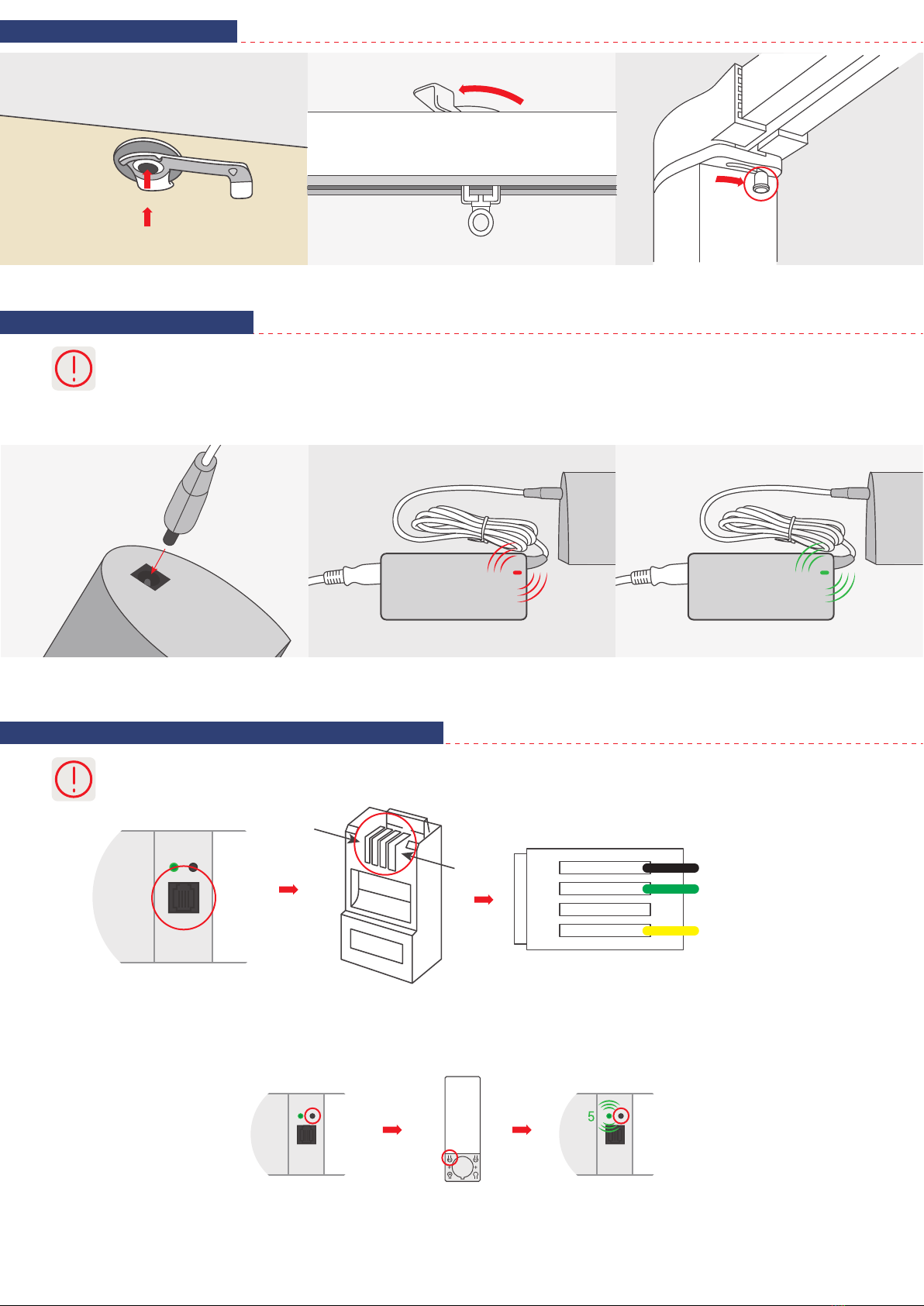 5