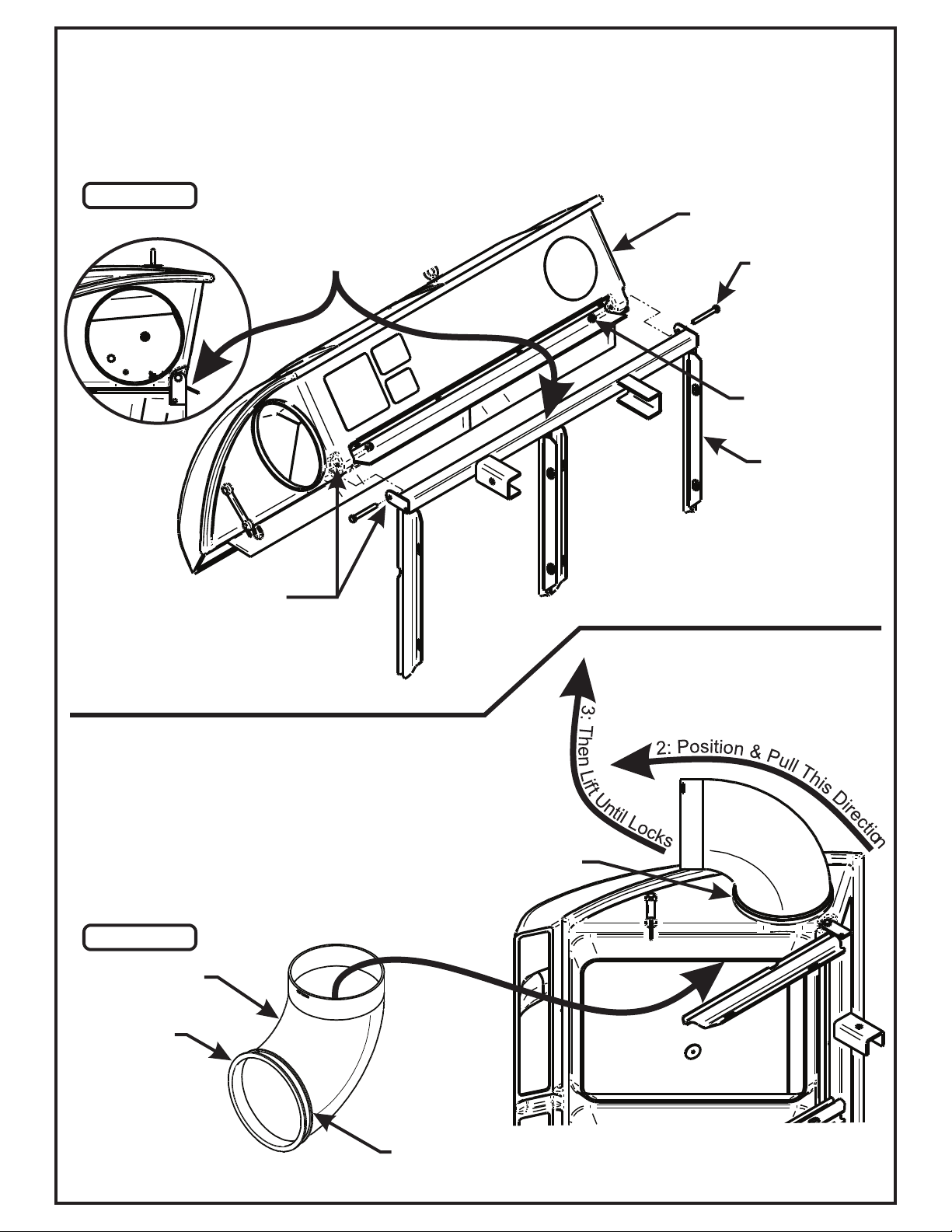 3: Then Lift Until Locks

2: Position & Pull This Direction