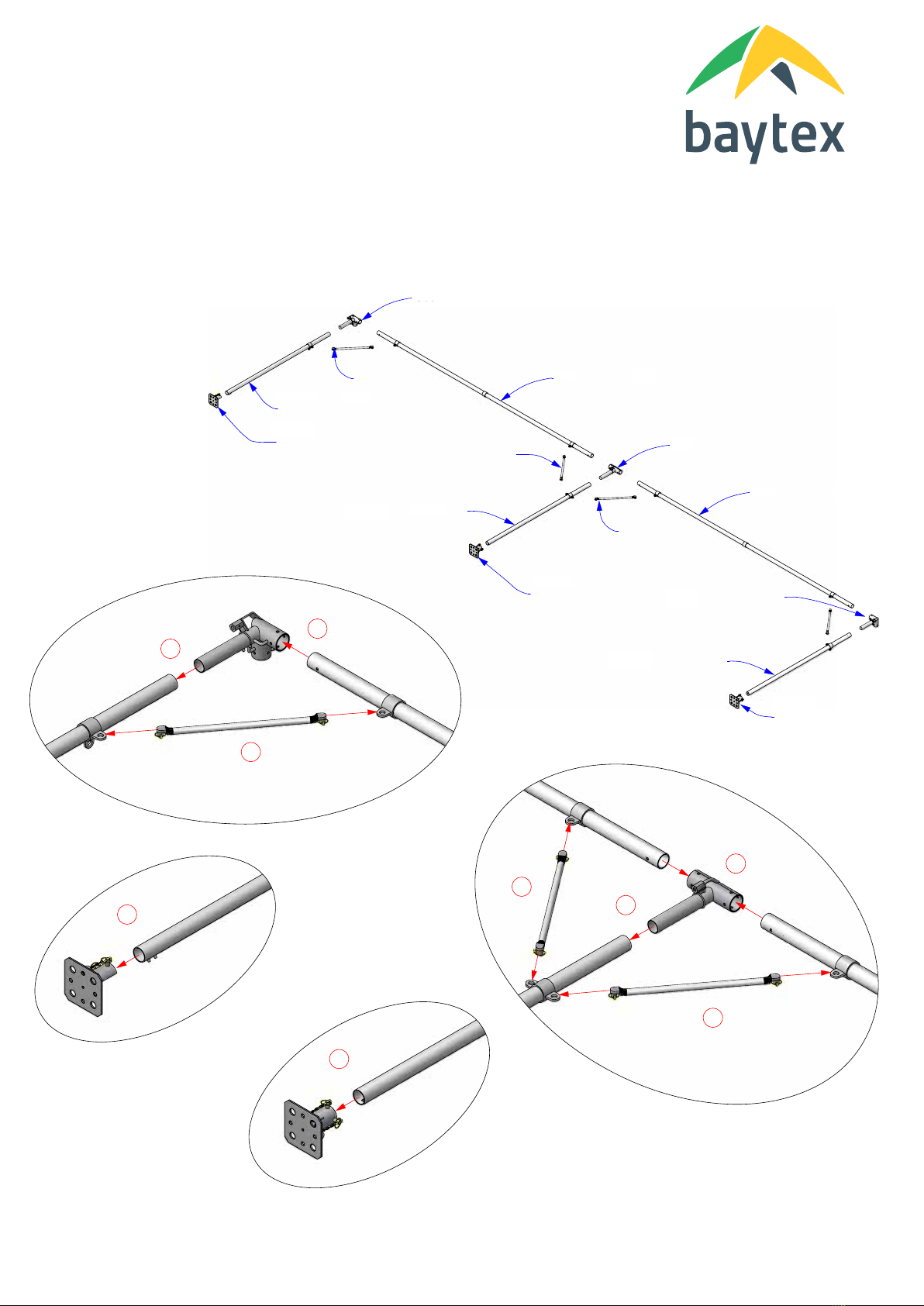 baytex