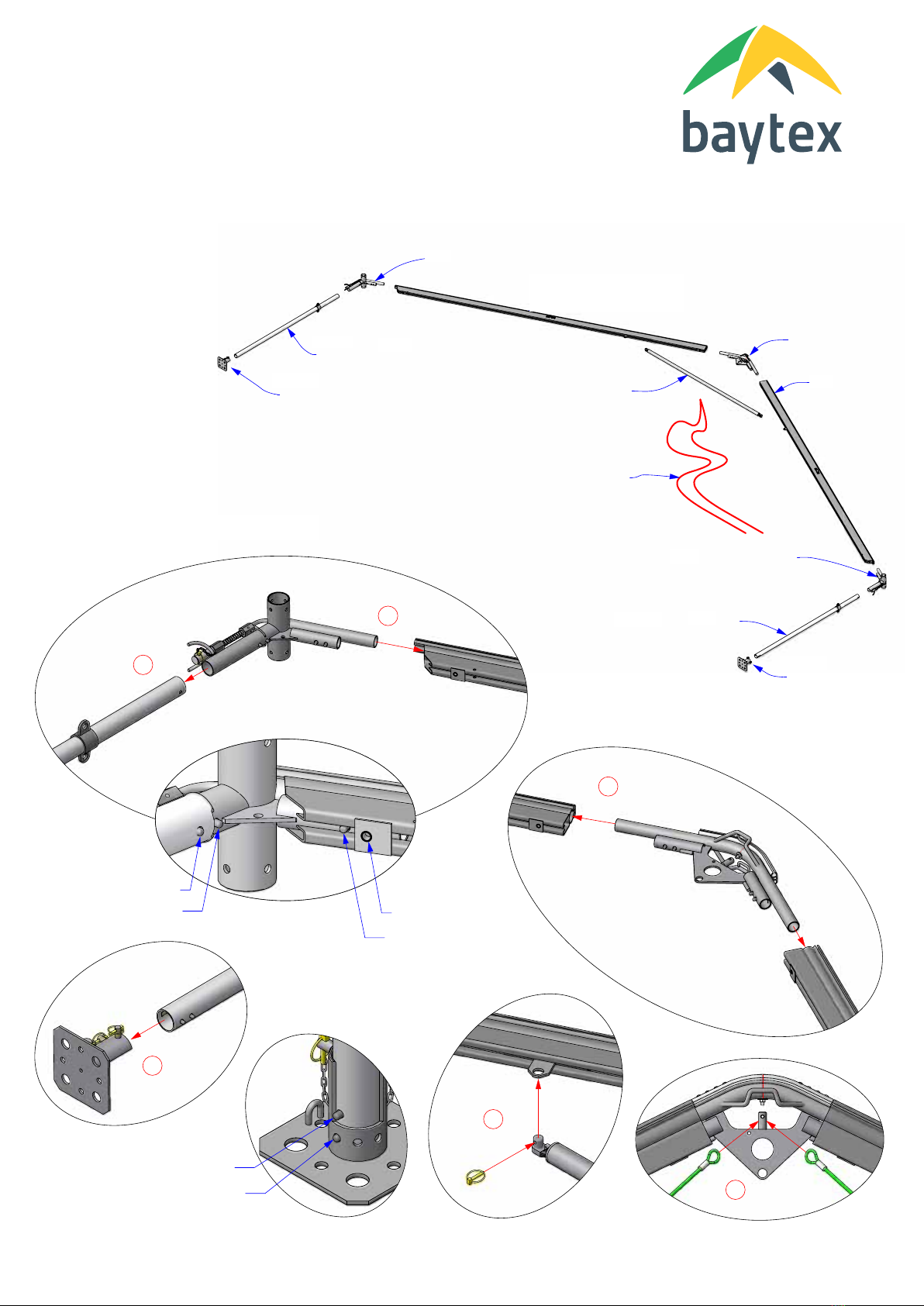 baytex