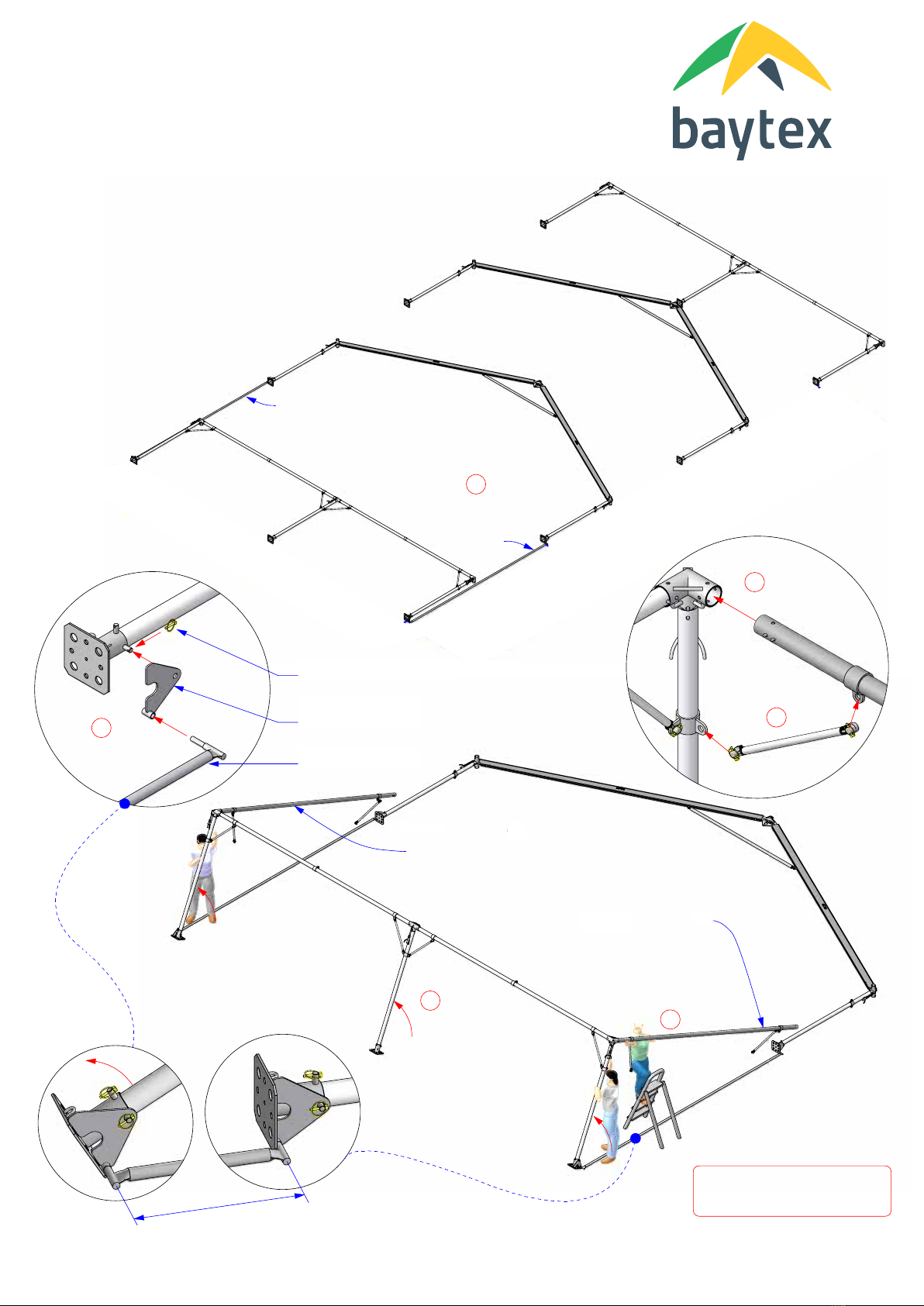 baytex