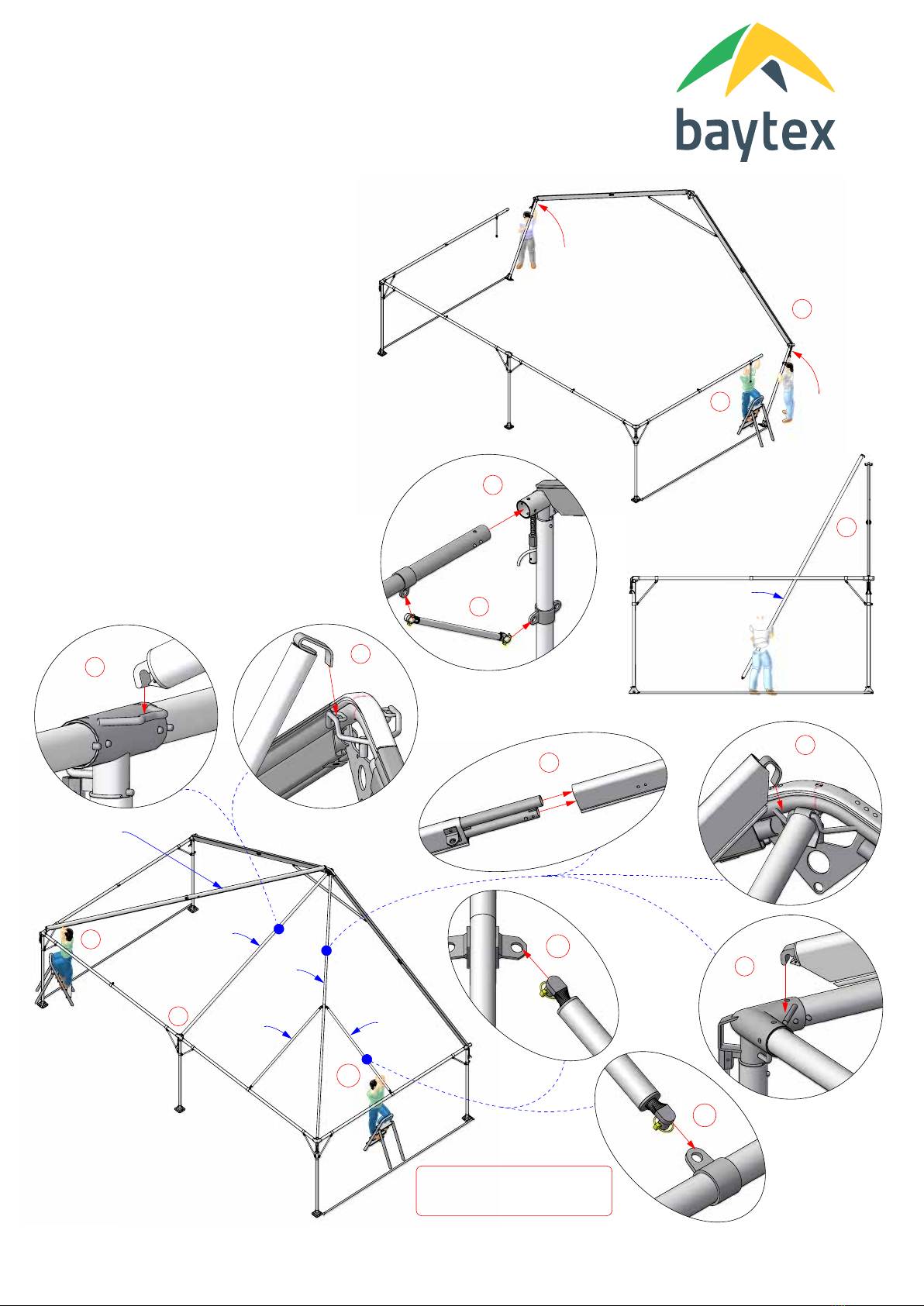 baytex