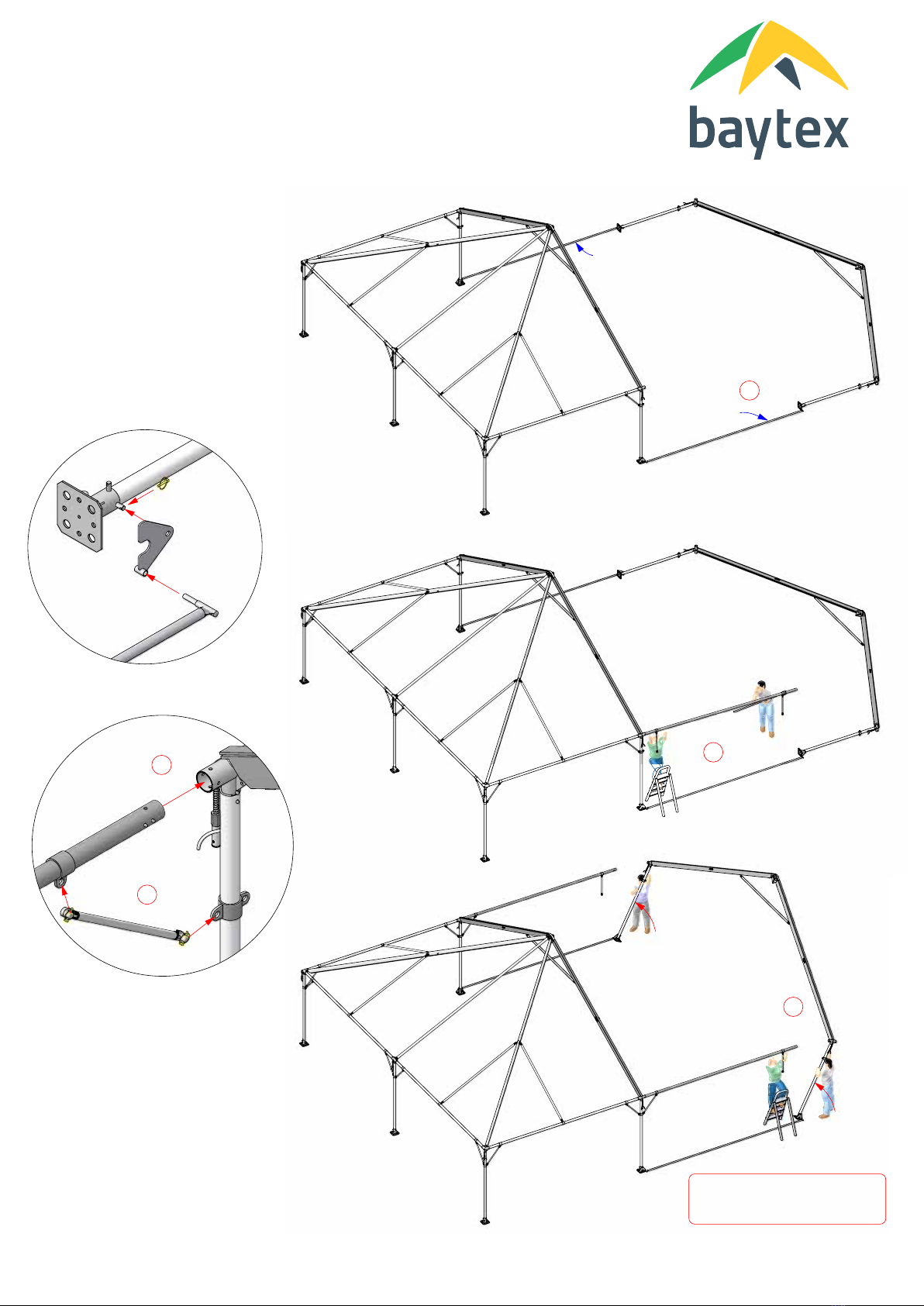 baytex