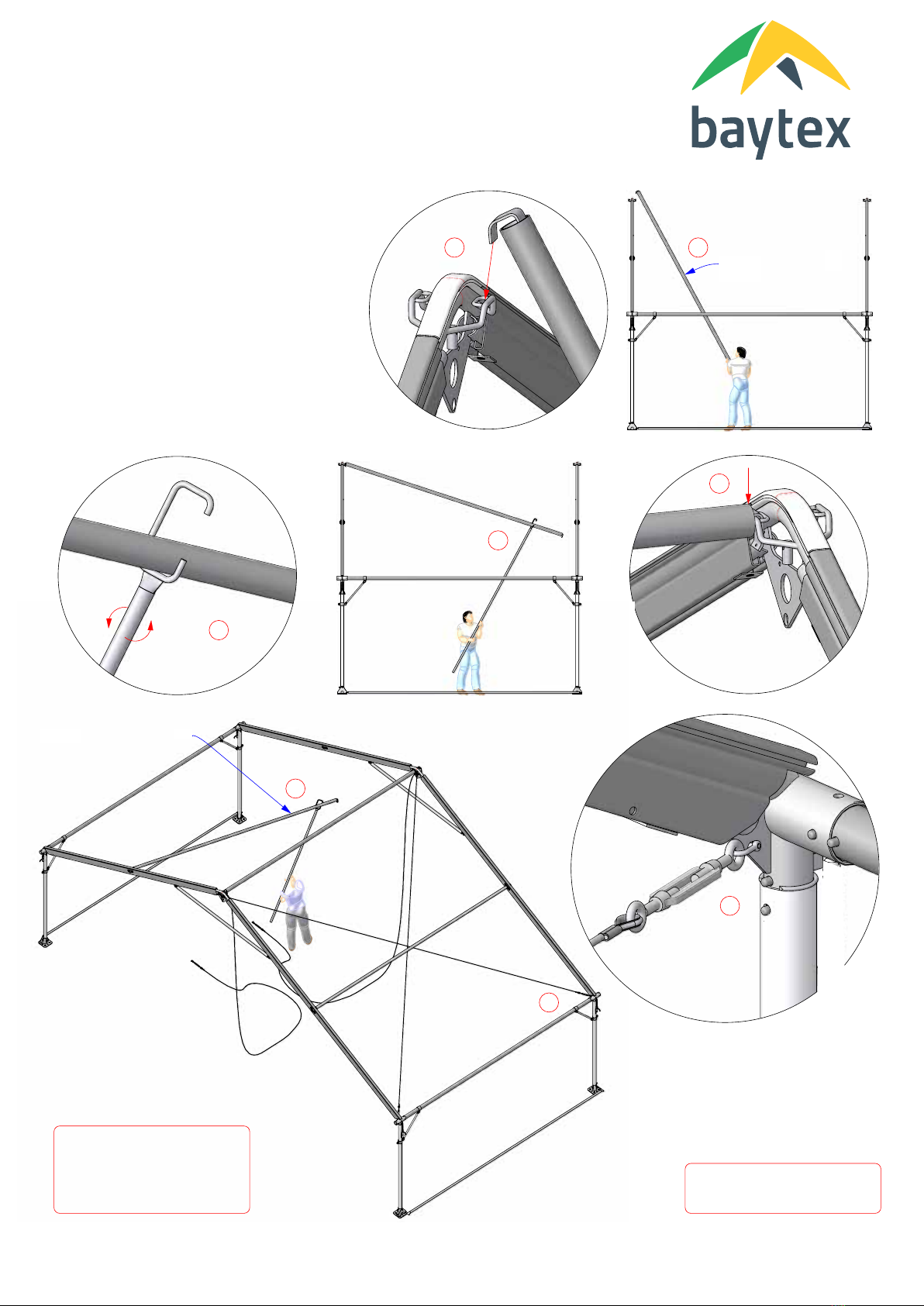 baytex