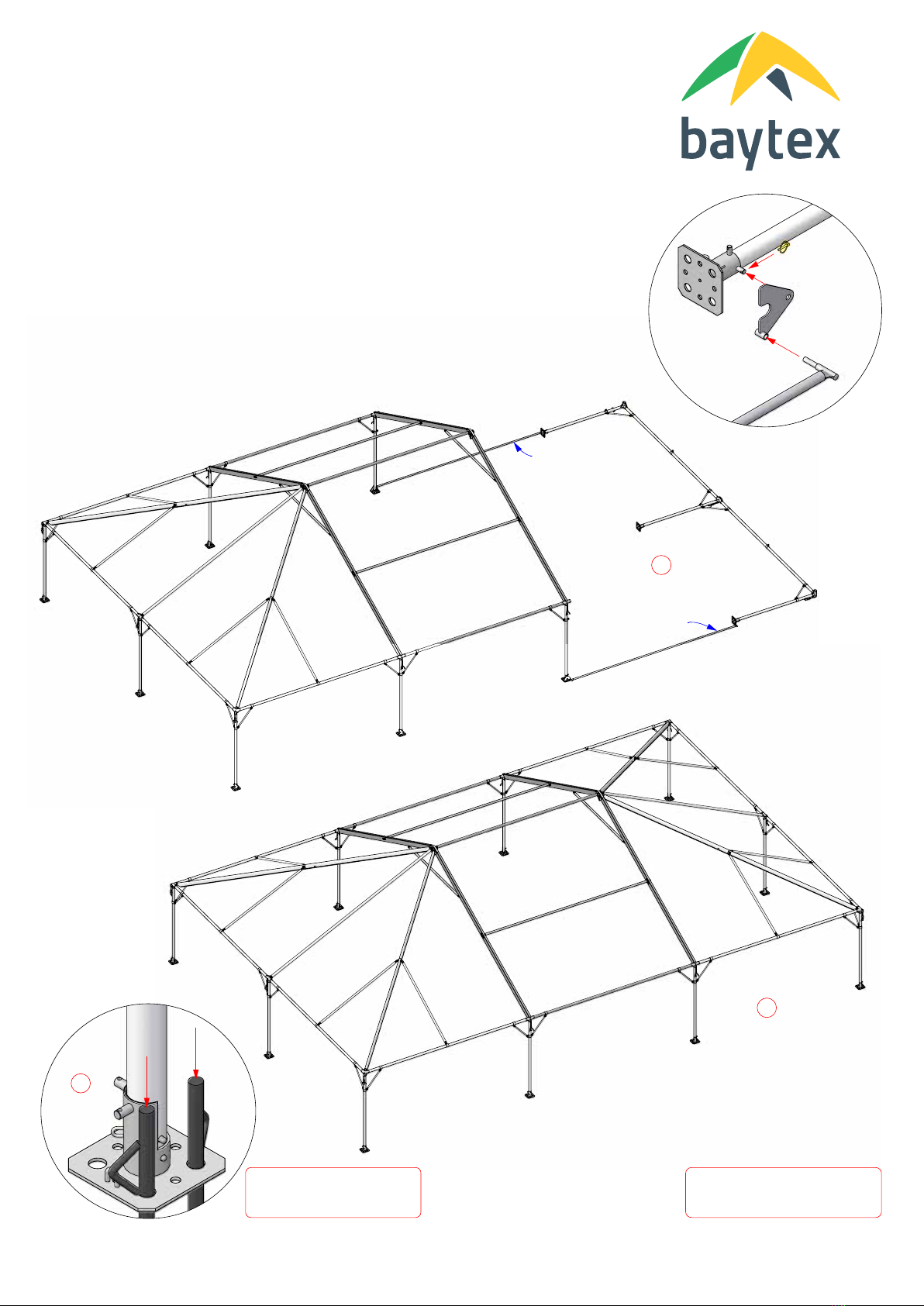 baytex