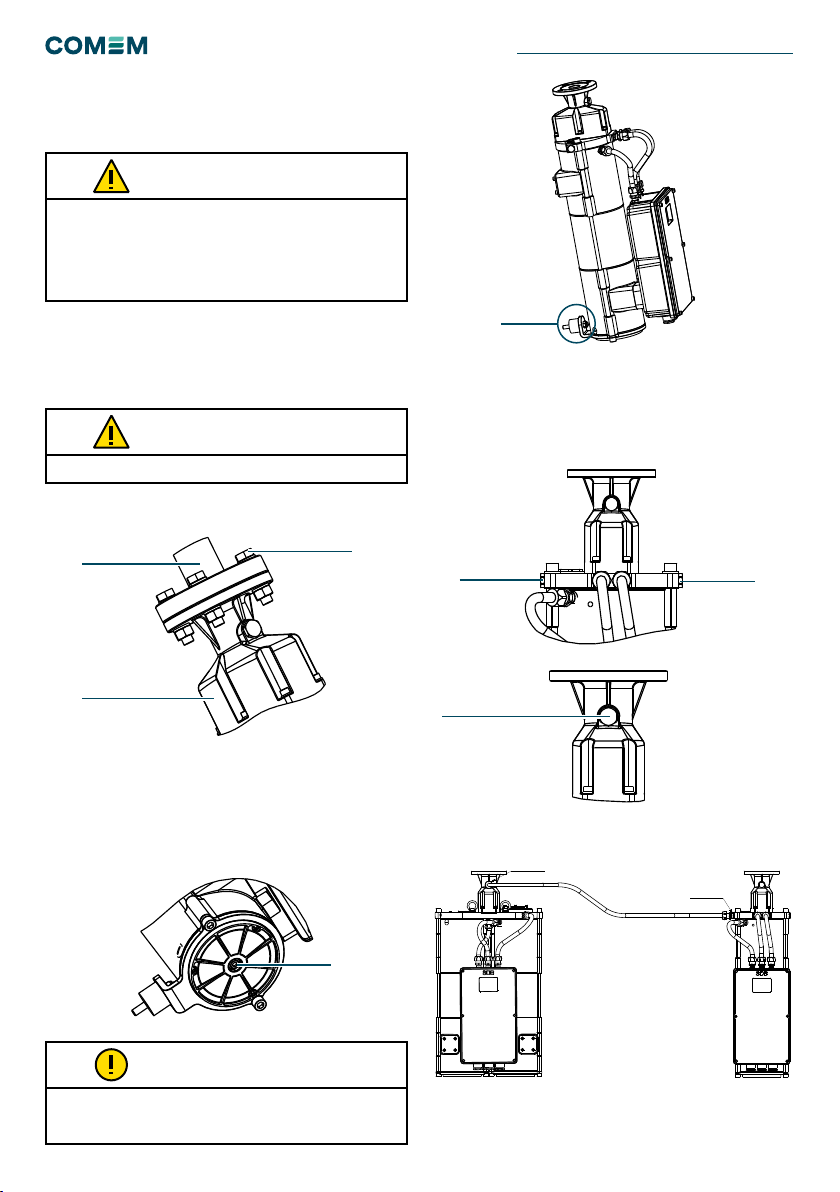 COMEM