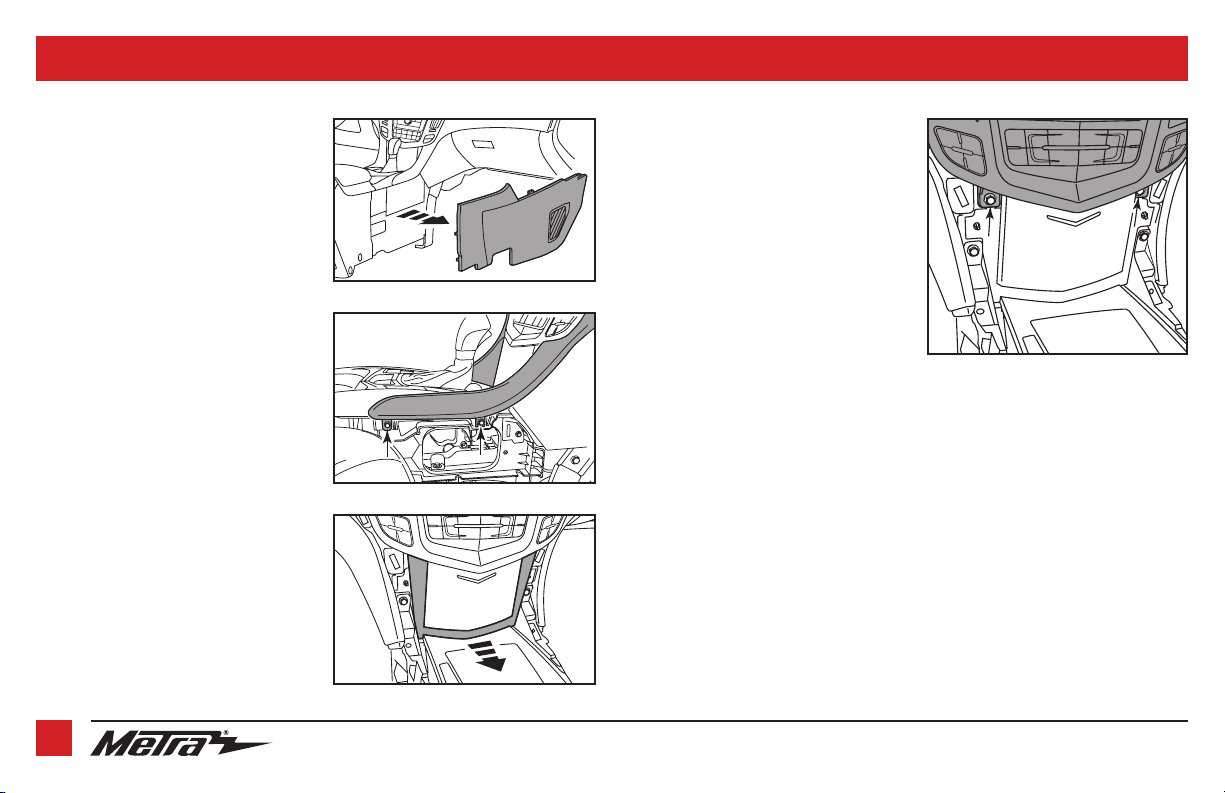 Metra®