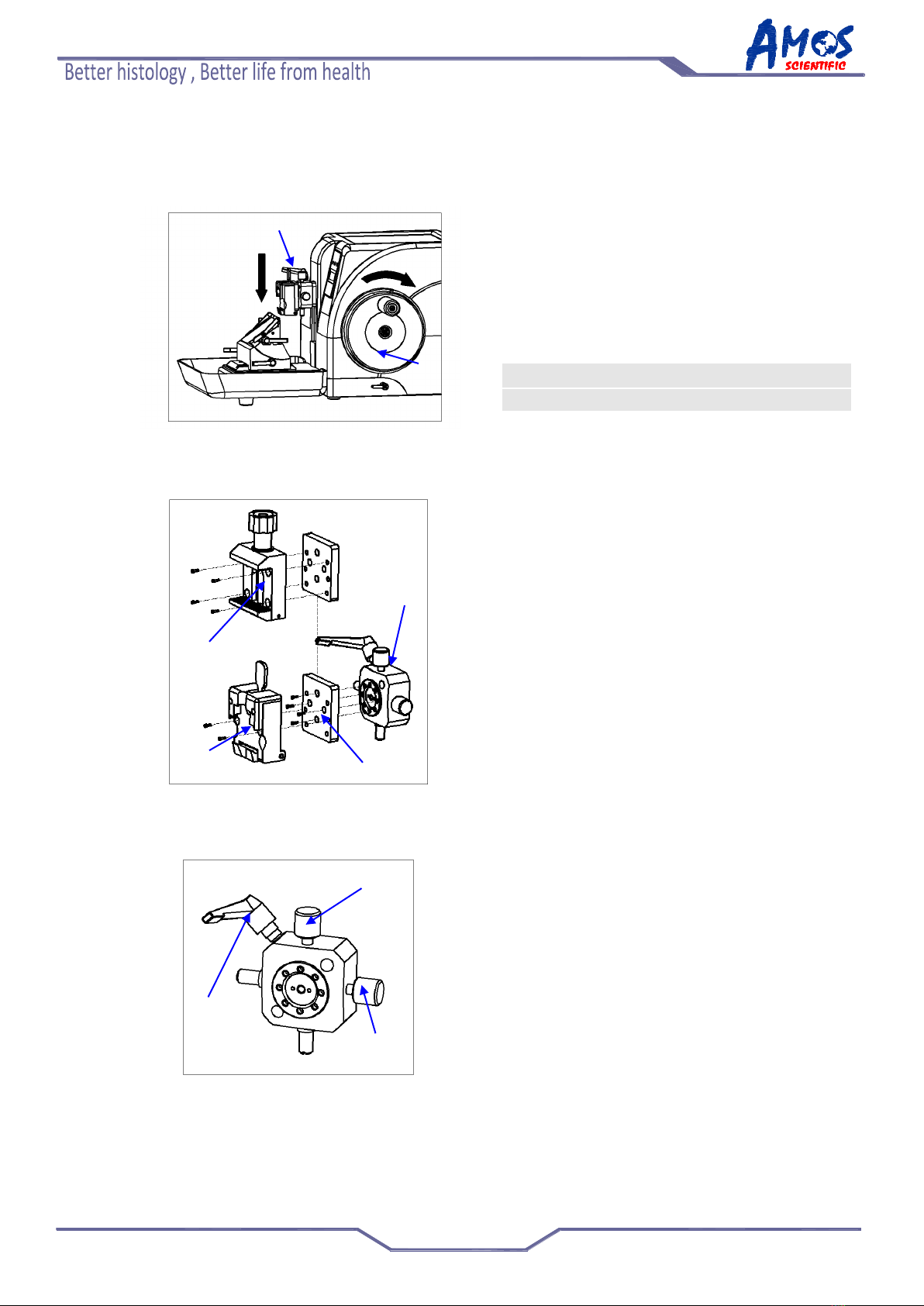 Better histology , Better life from health

AMOS
SCIENTIFIC