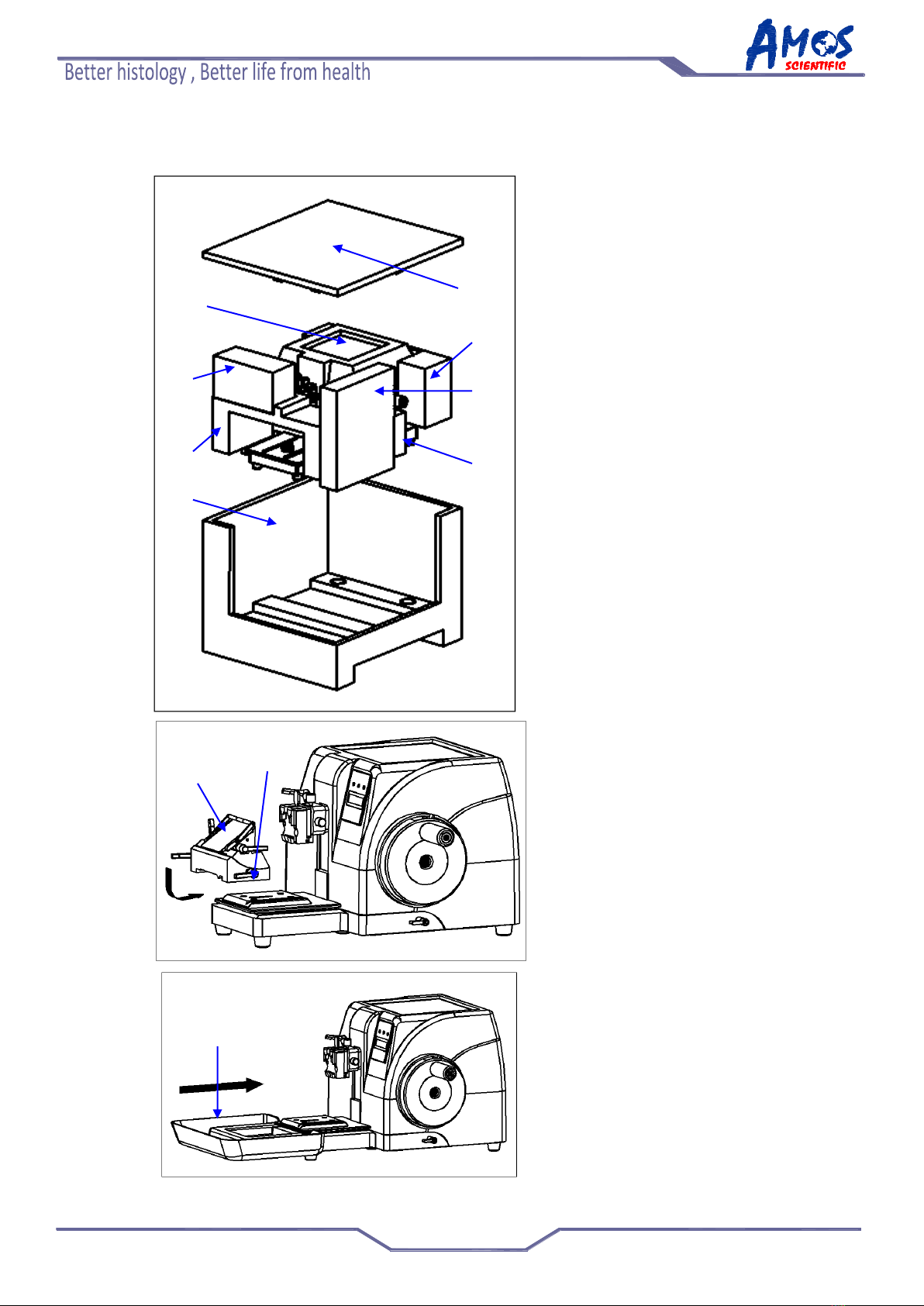 Better histology , Better life from health

AMOS SCIENTIFIC