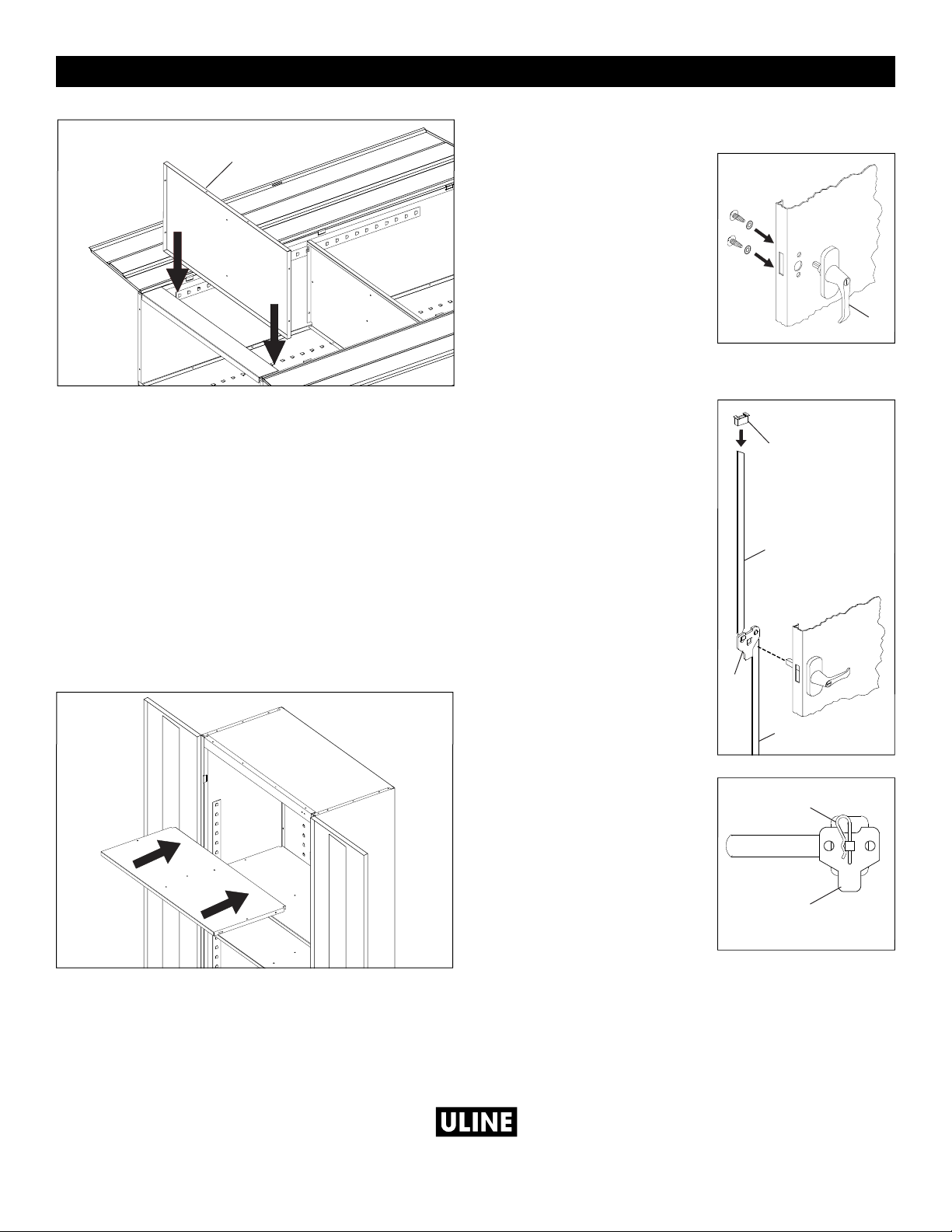 ULINE