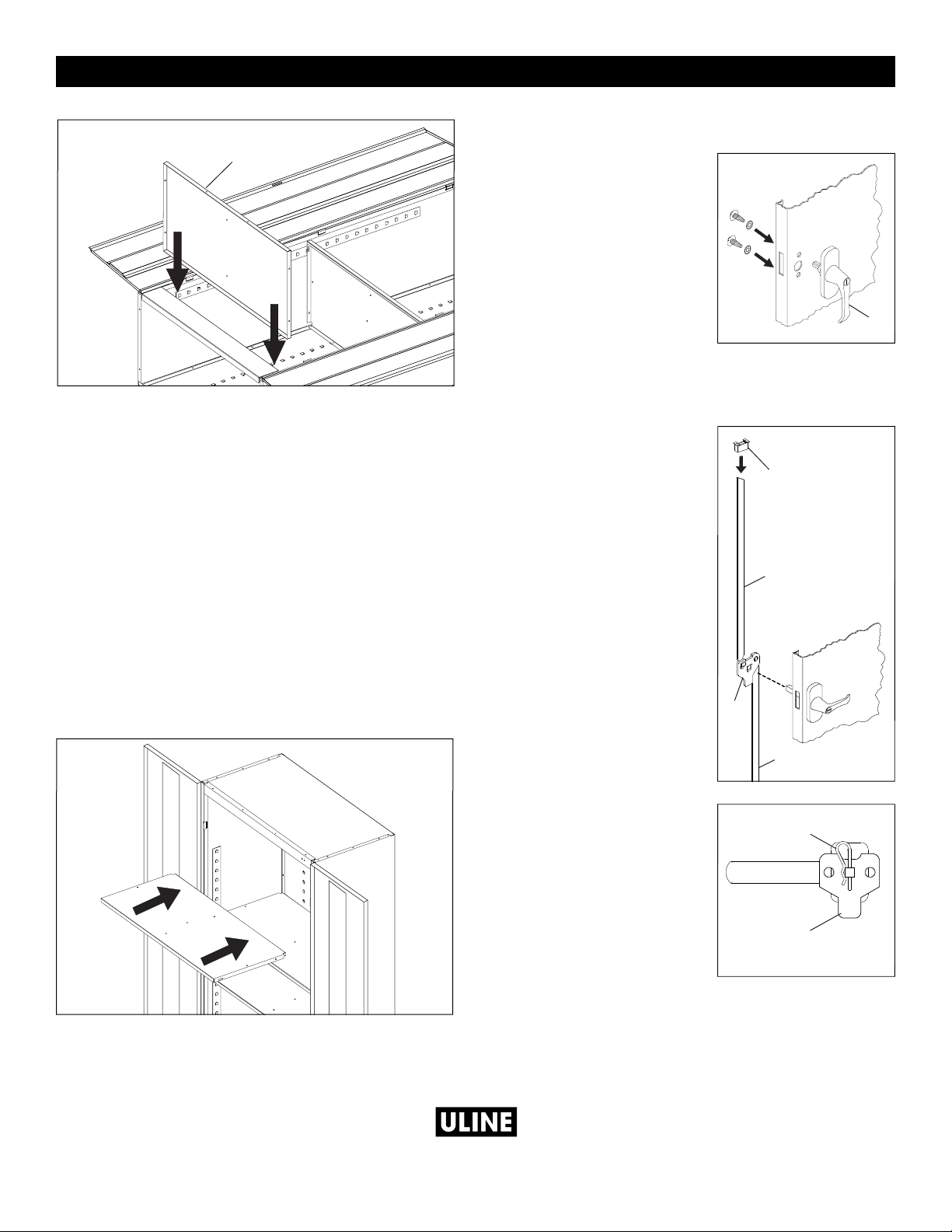 ULINE