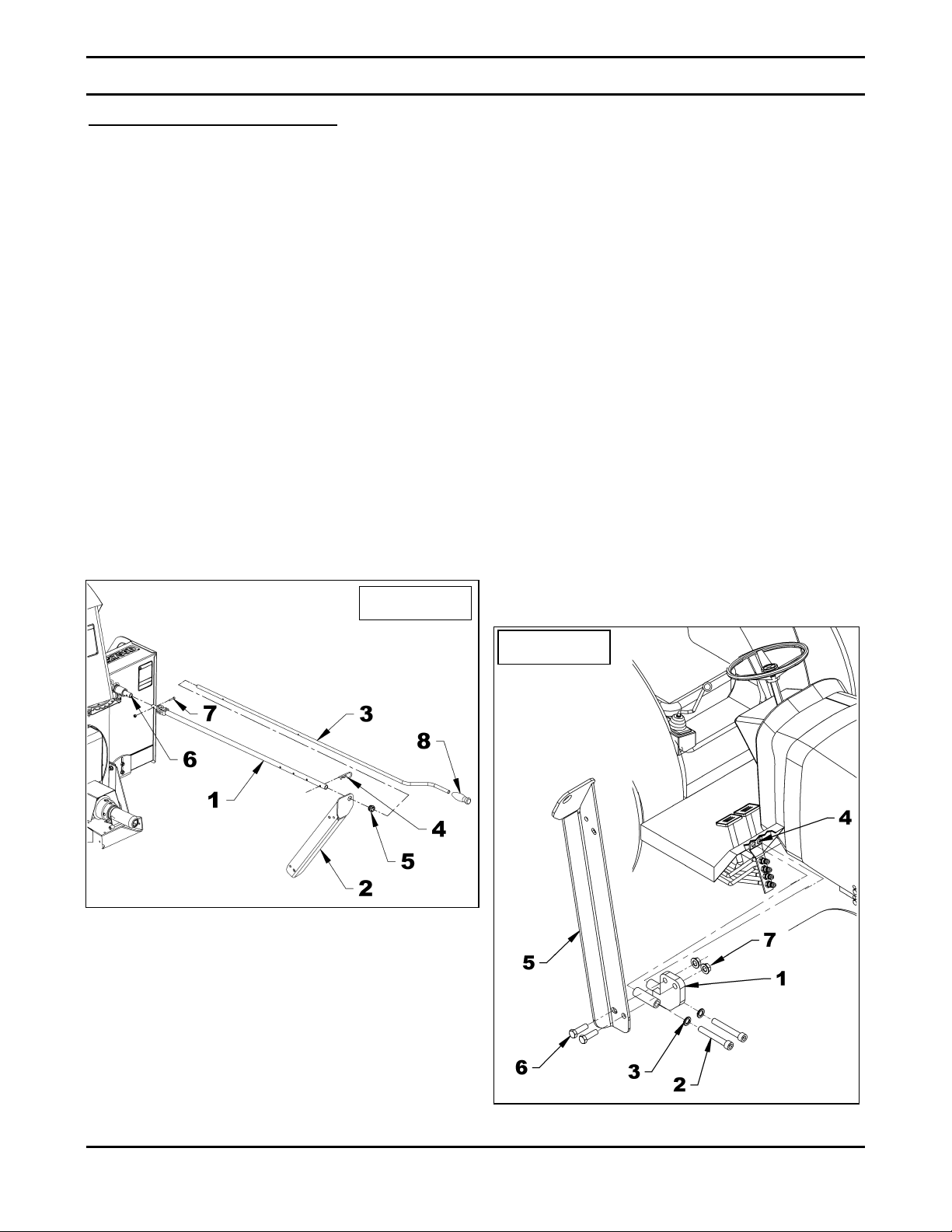 7

3

8

6

1

4

5

2

4

5

7

1

6

3

2