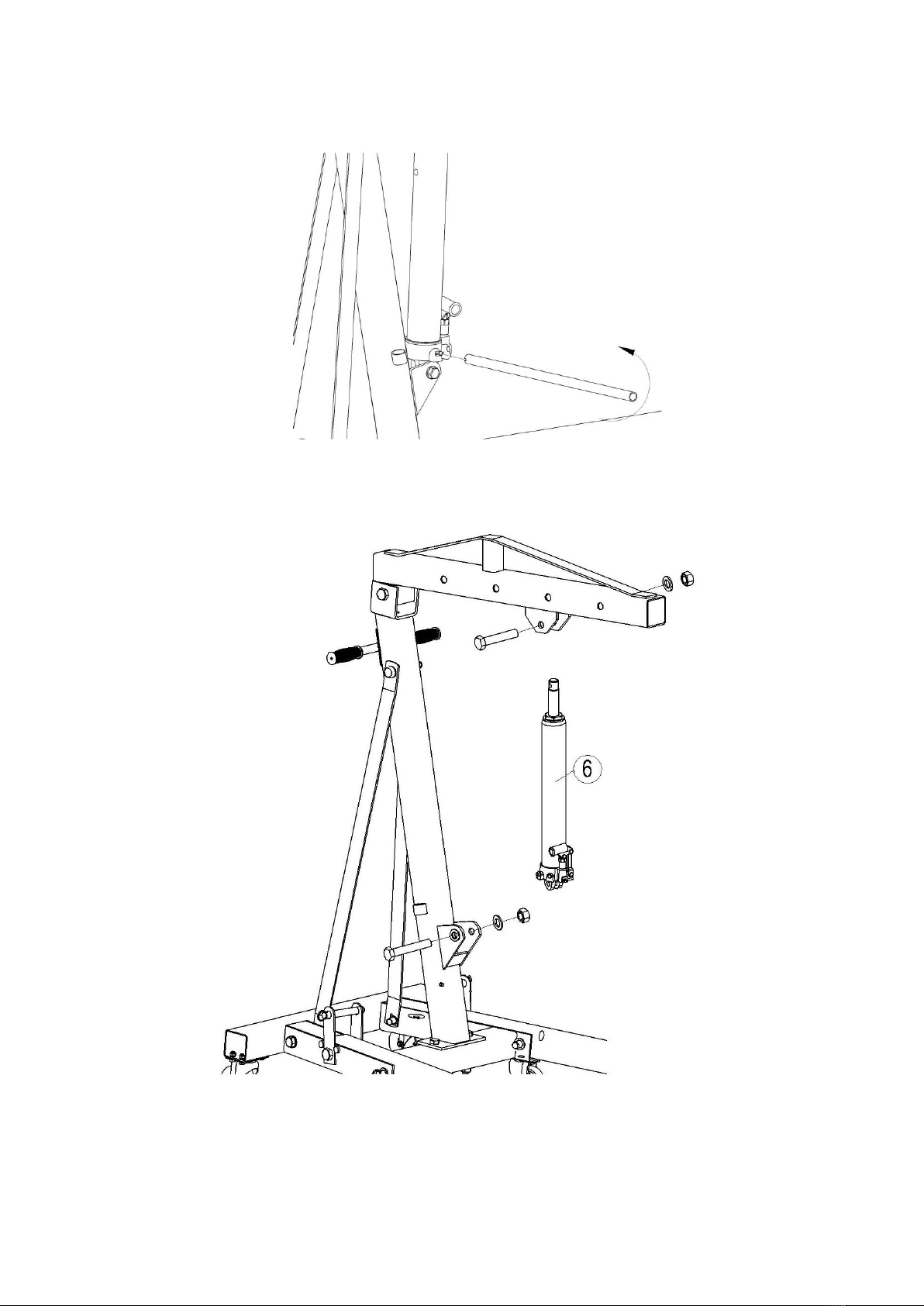 6