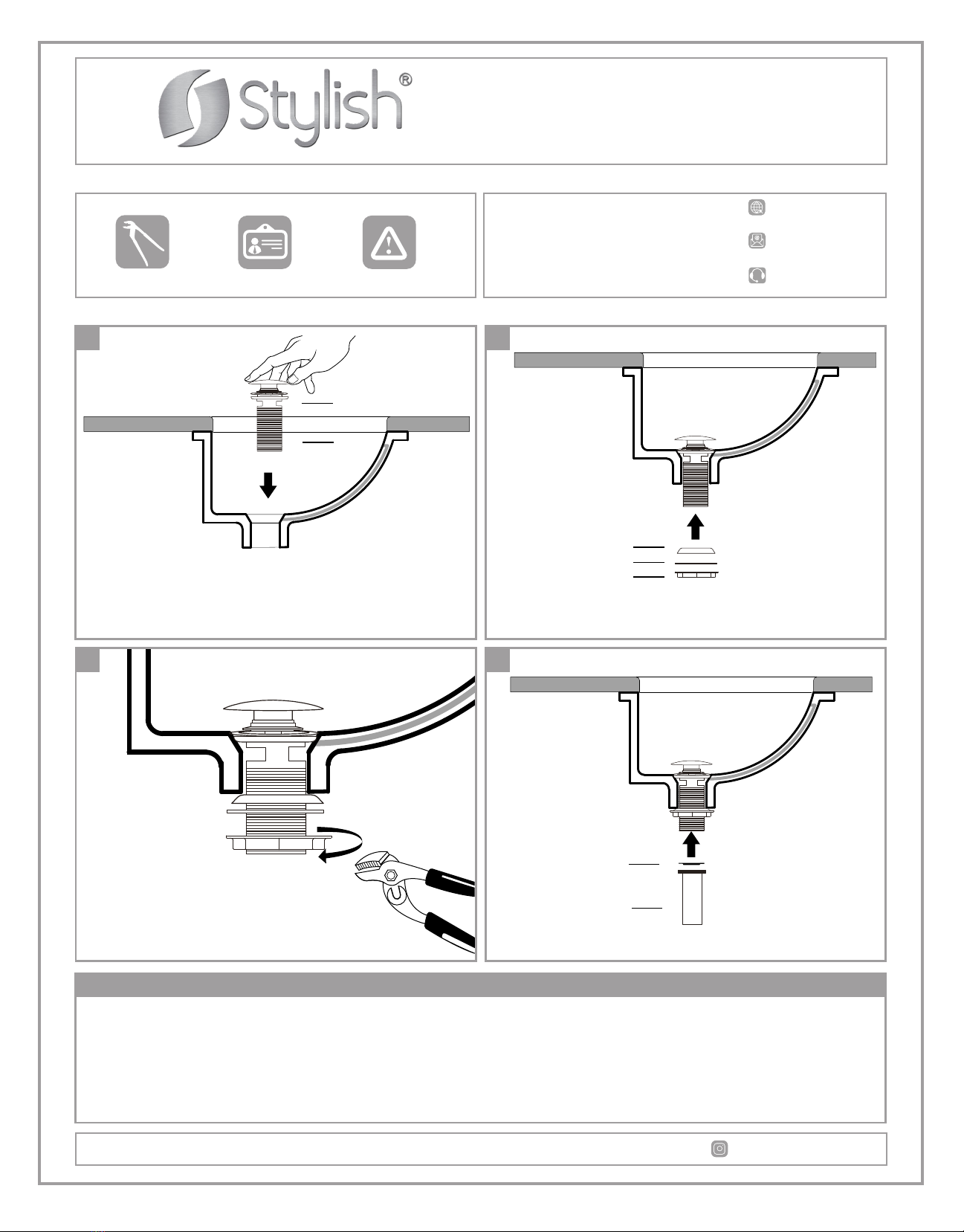 Stylish®