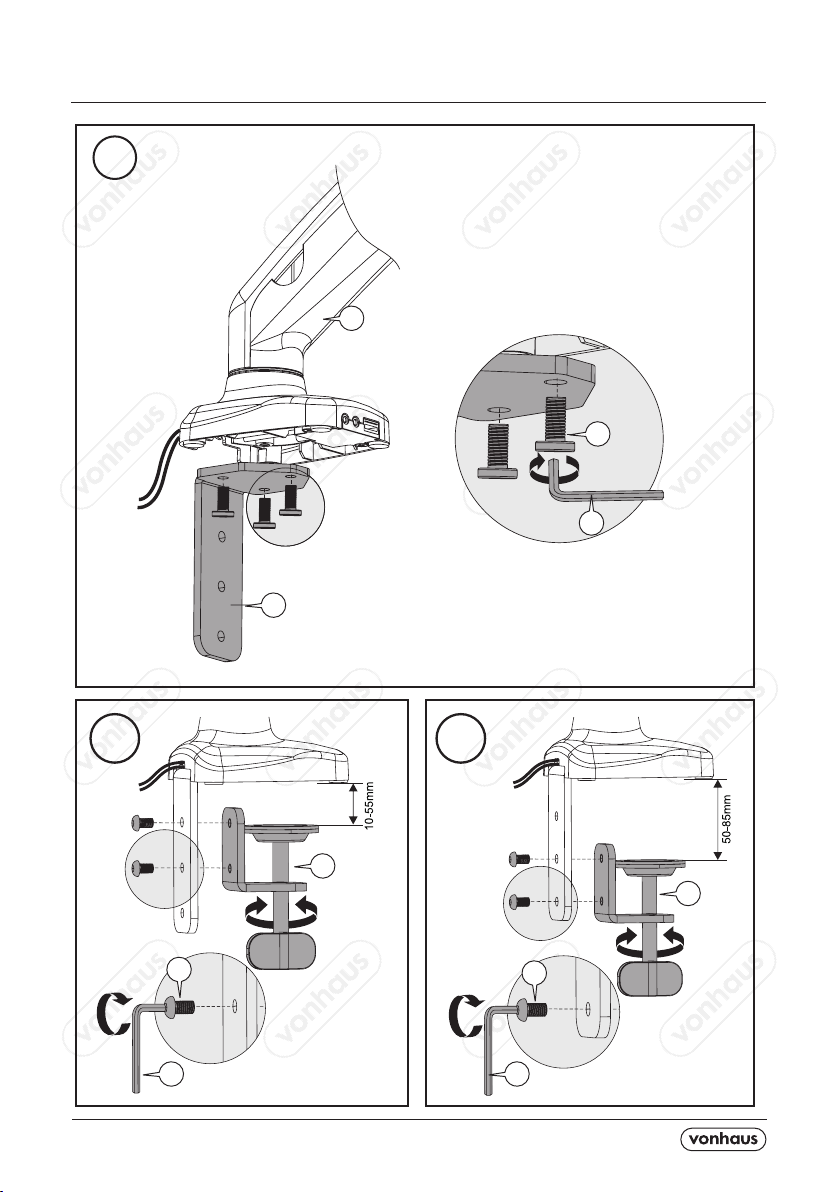 10-55mm

50-85mm

vonhaus