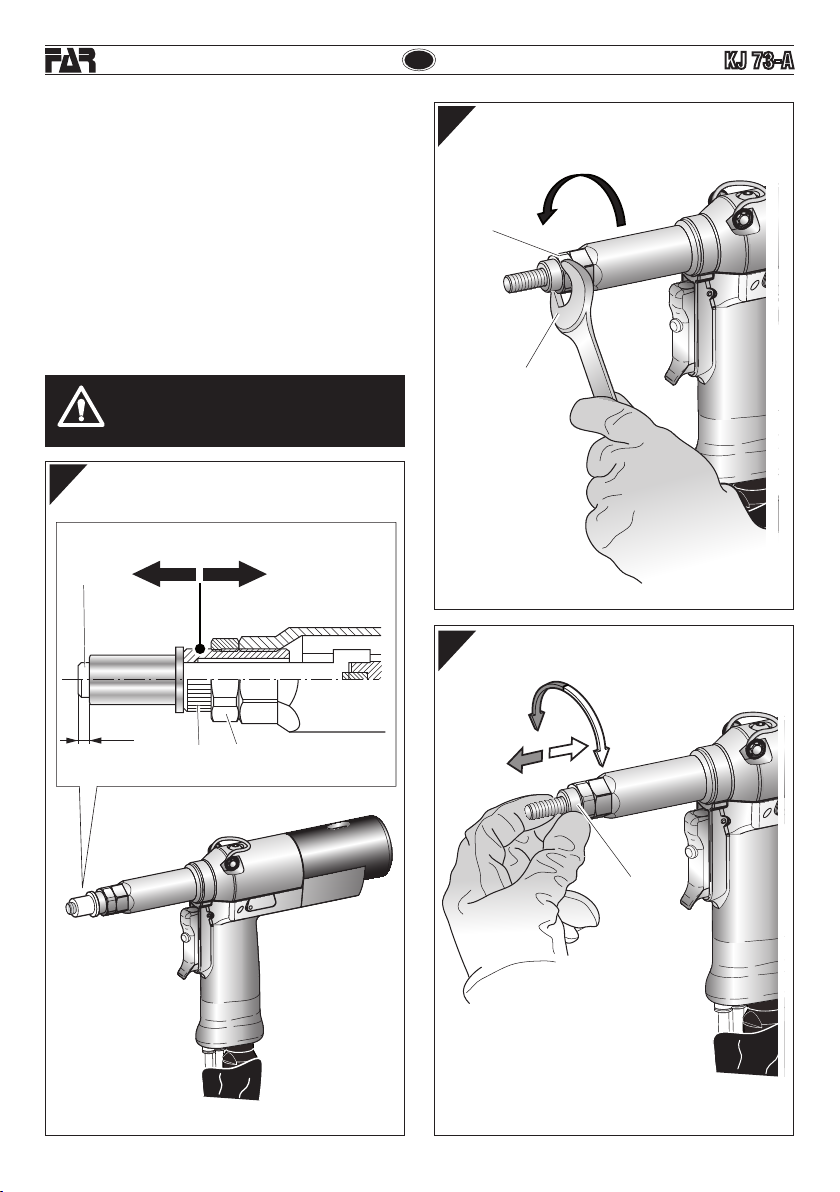 FAR

KJ 73-A