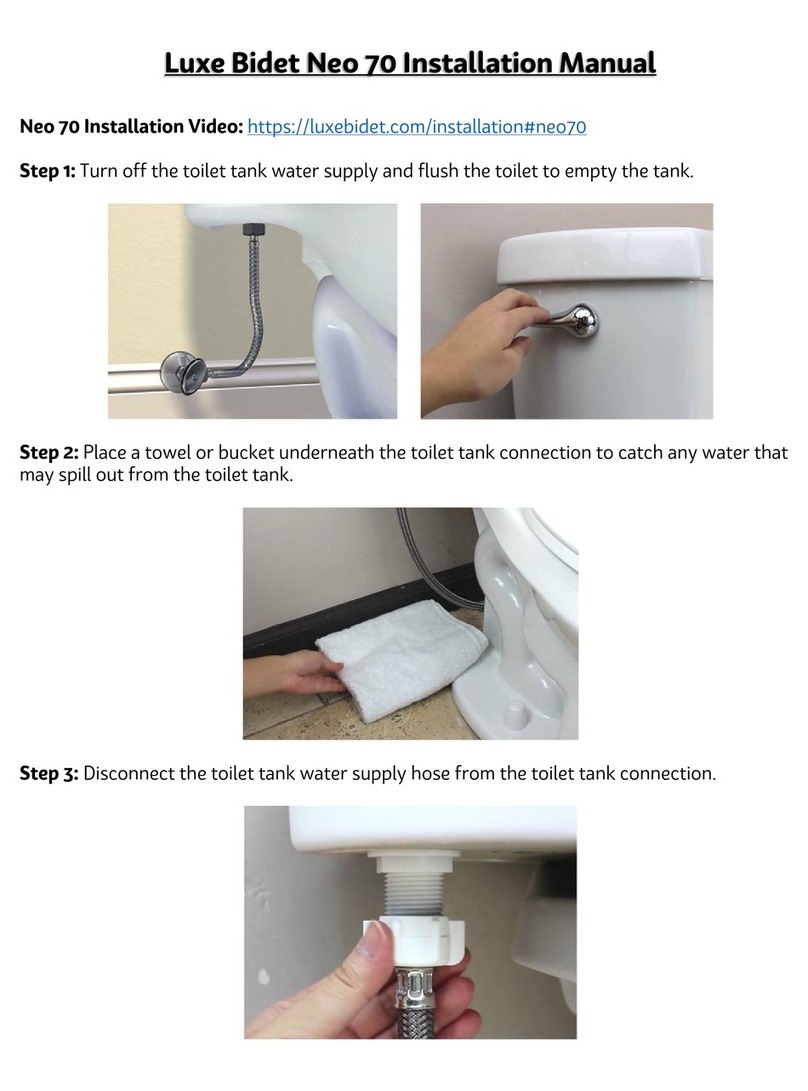 Luxe Bidet Neo 70 Installation Manual

Neo 70 Installation Video: https://luxebidet.com/installation#neo70

Step 1: Turn off the toilet tank water supply and flush the toilet to empty the tank.

Step 2: Place a towel or bucket underneath the toilet tank connection to catch any water that may spill out from the toilet tank.

Step 3: Disconnect the toilet tank water supply hose from the toilet tank connection.