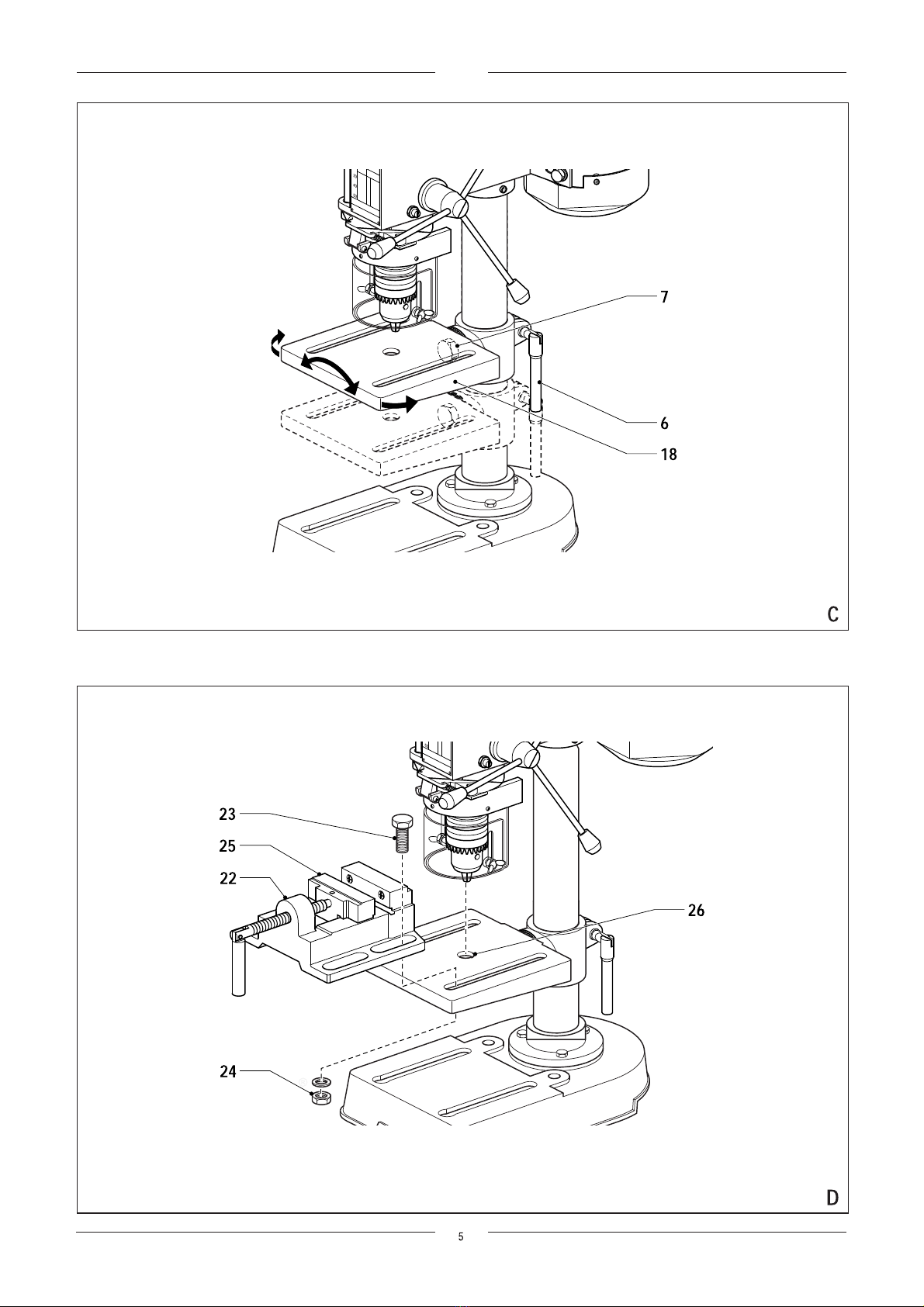 7

6

18

C

23

25

22

26

24

D

5