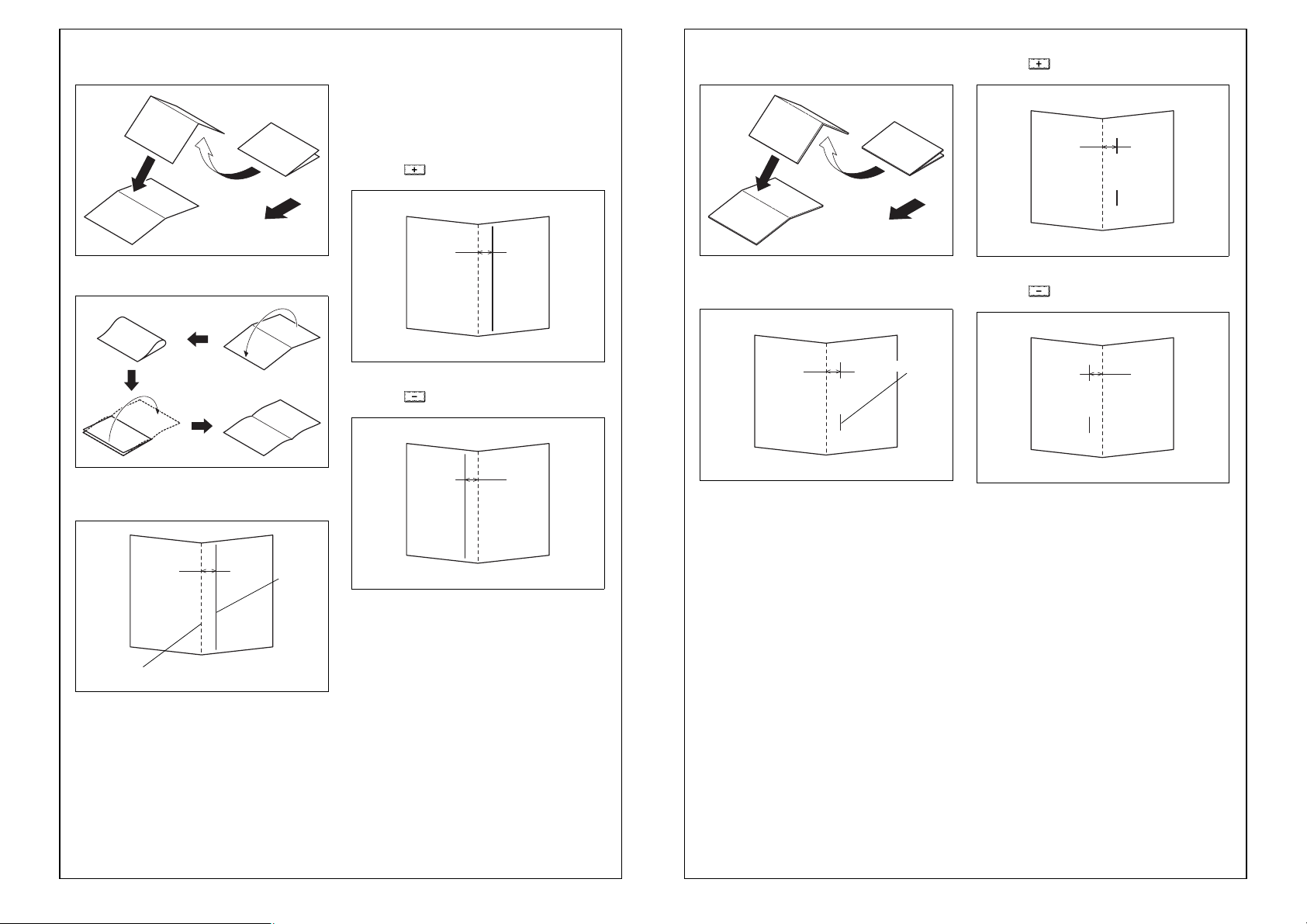 +

−

+

−