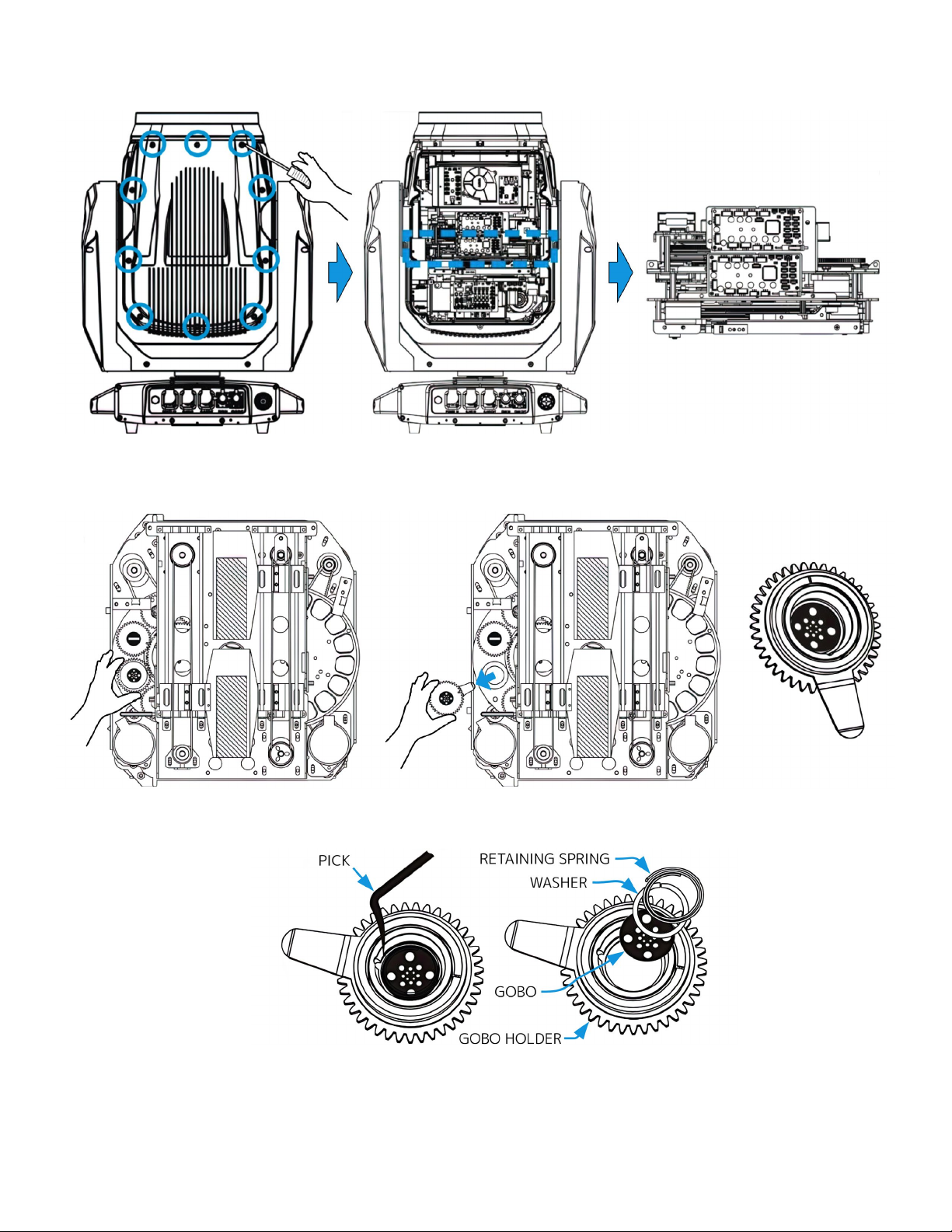 PICK

RETAINING SPRING

WASHER

GOBO

GOBO HOLDER