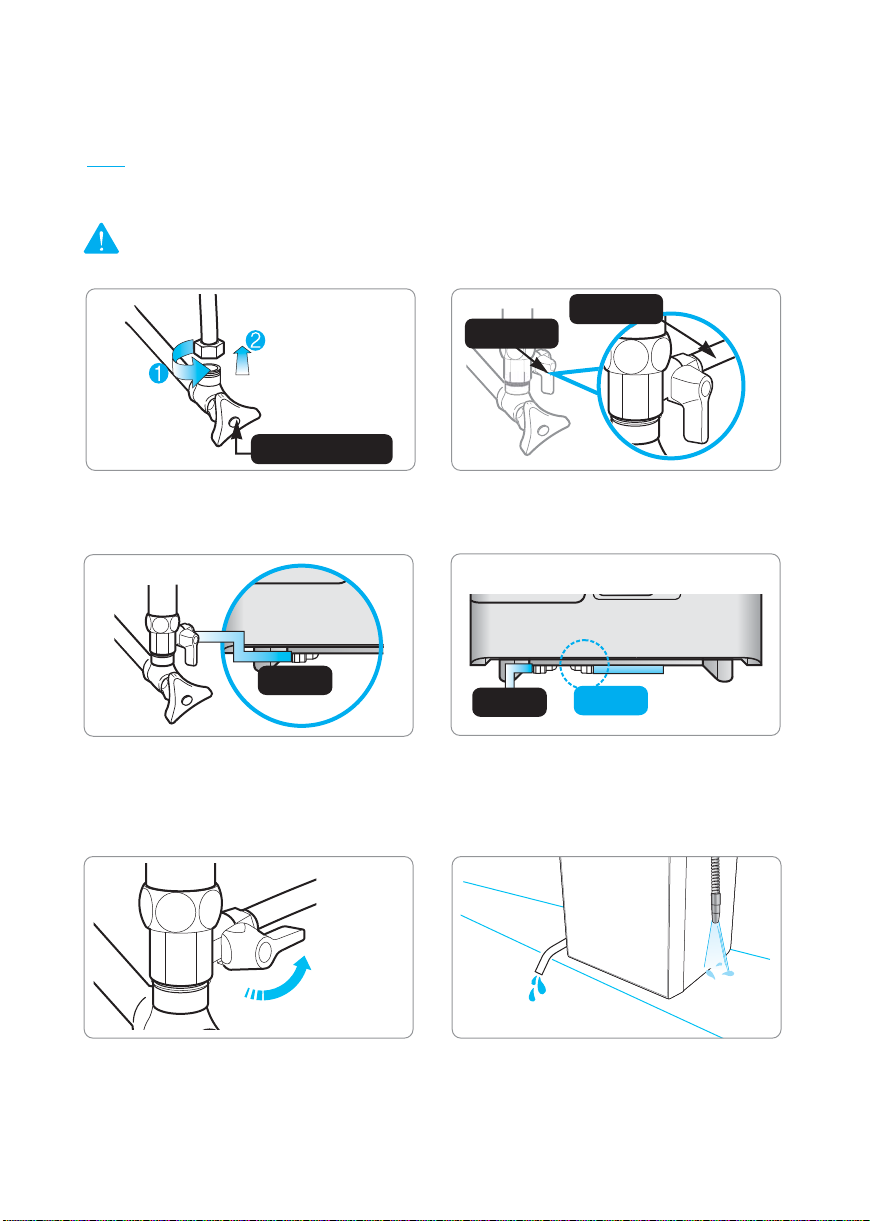 1
2