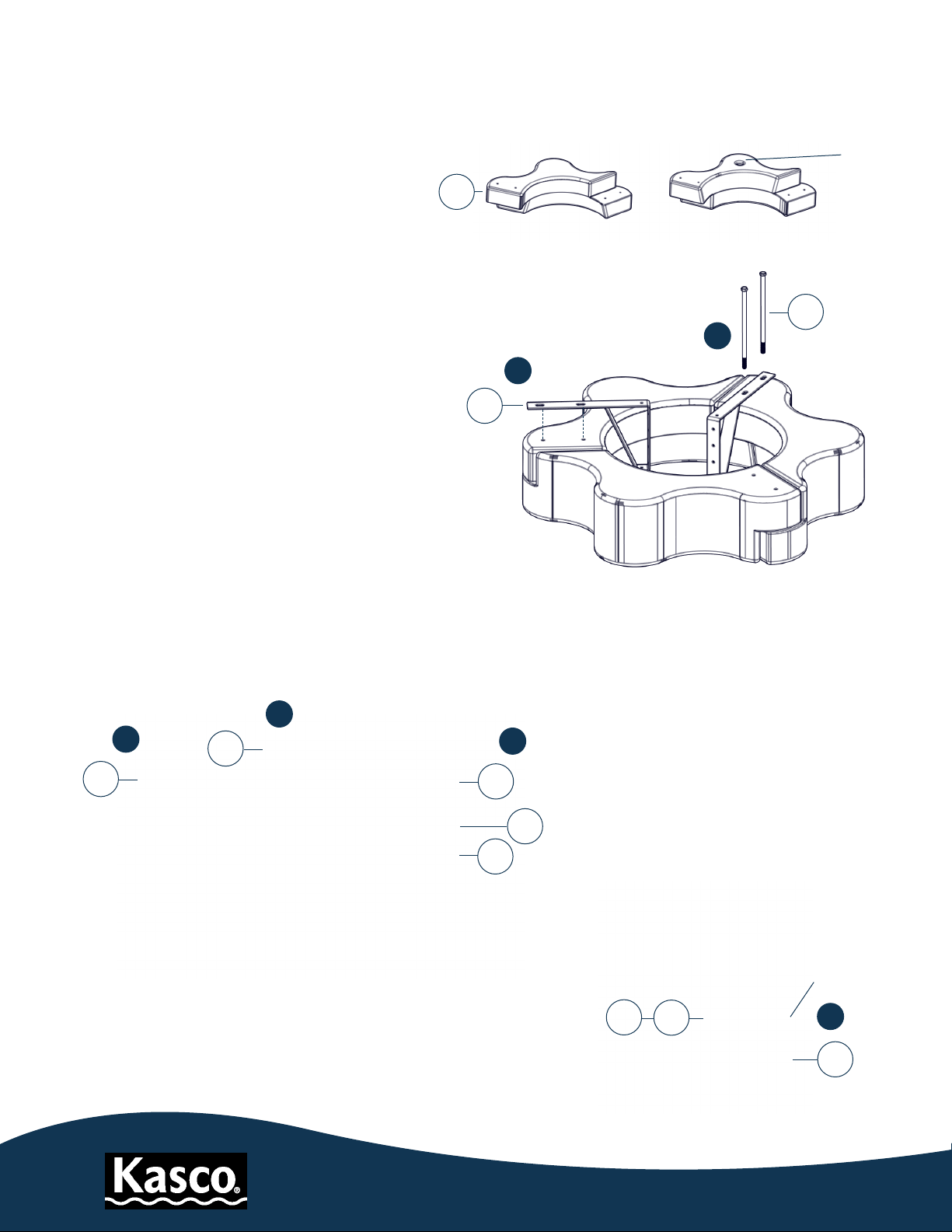 Kasco®