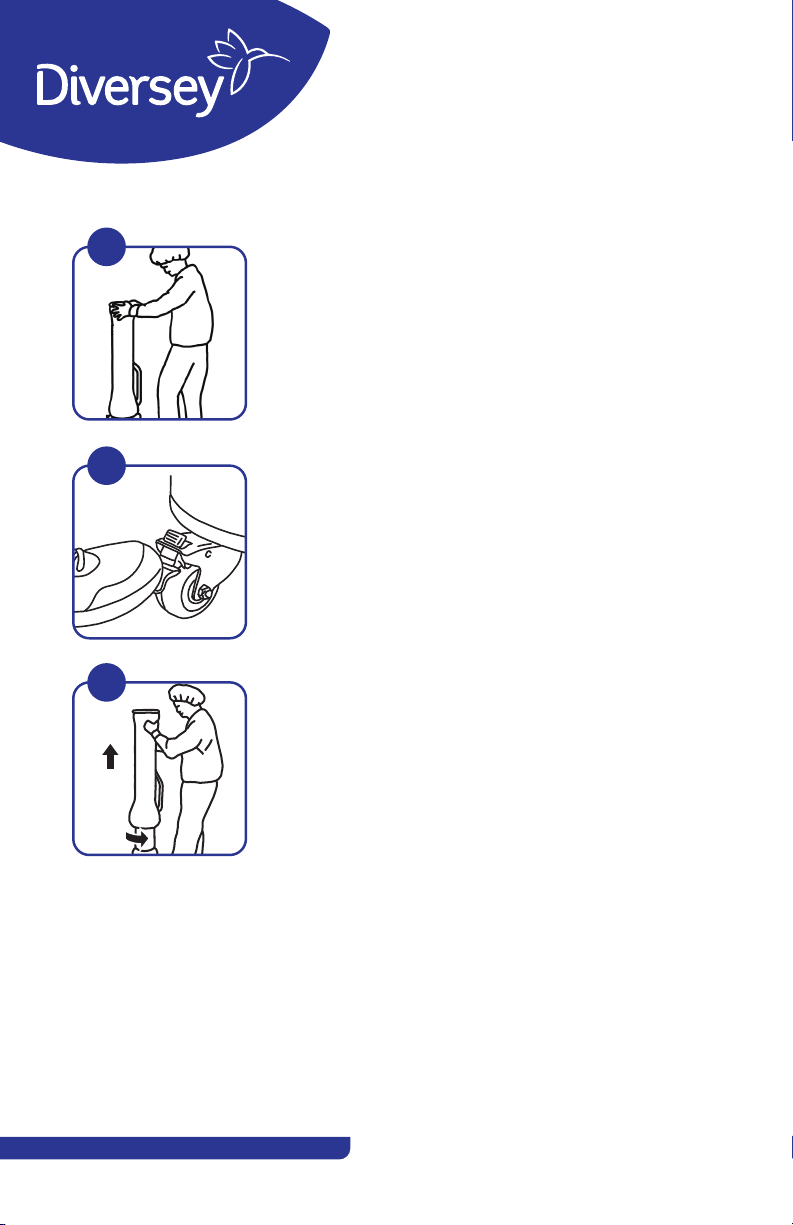 Diversey