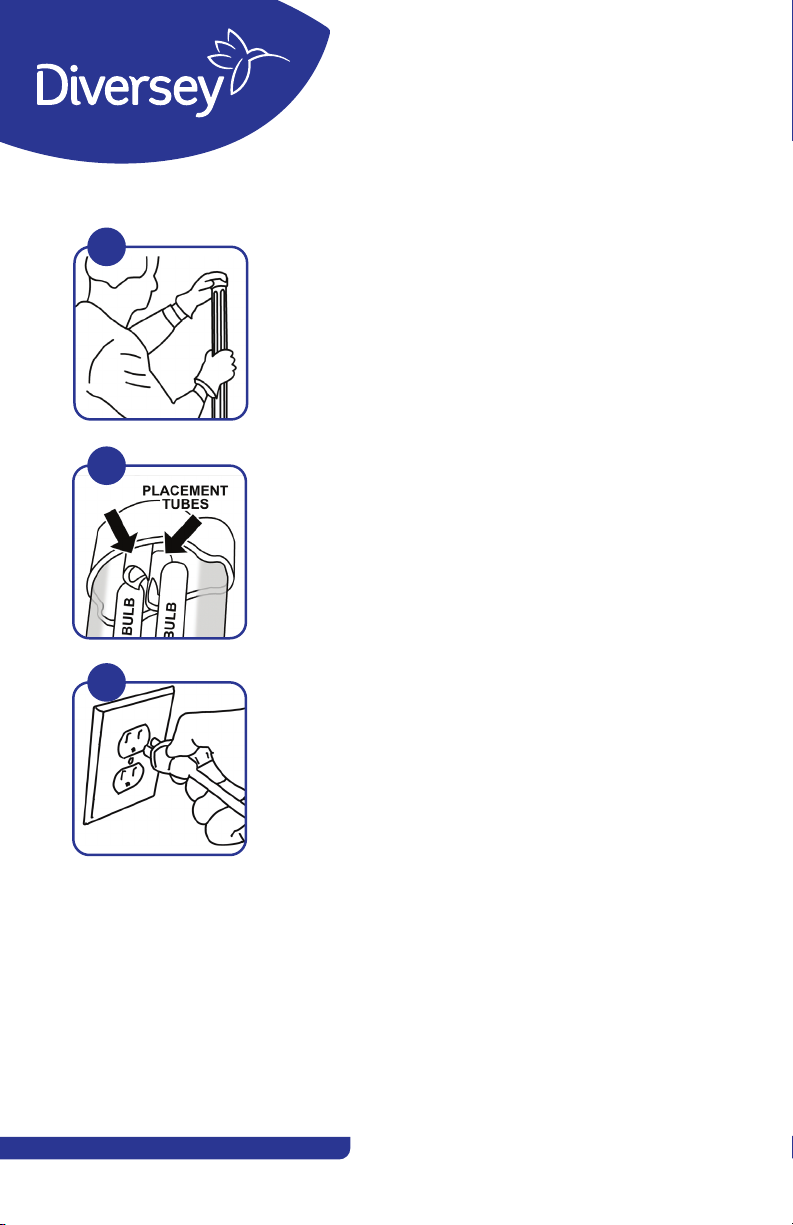 Diversey

PLACEMENT TUBES

BULB

BULB