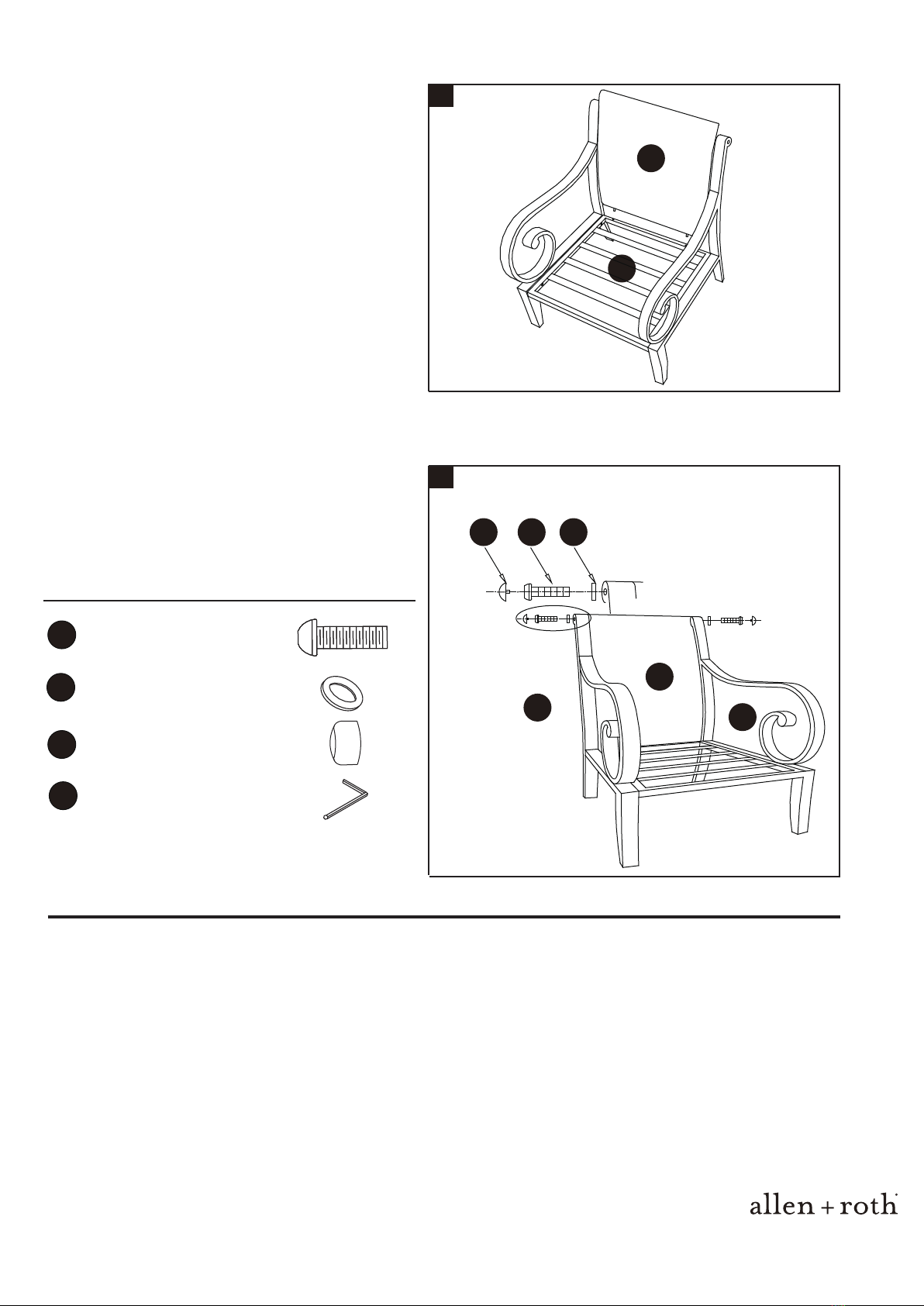 allen + roth