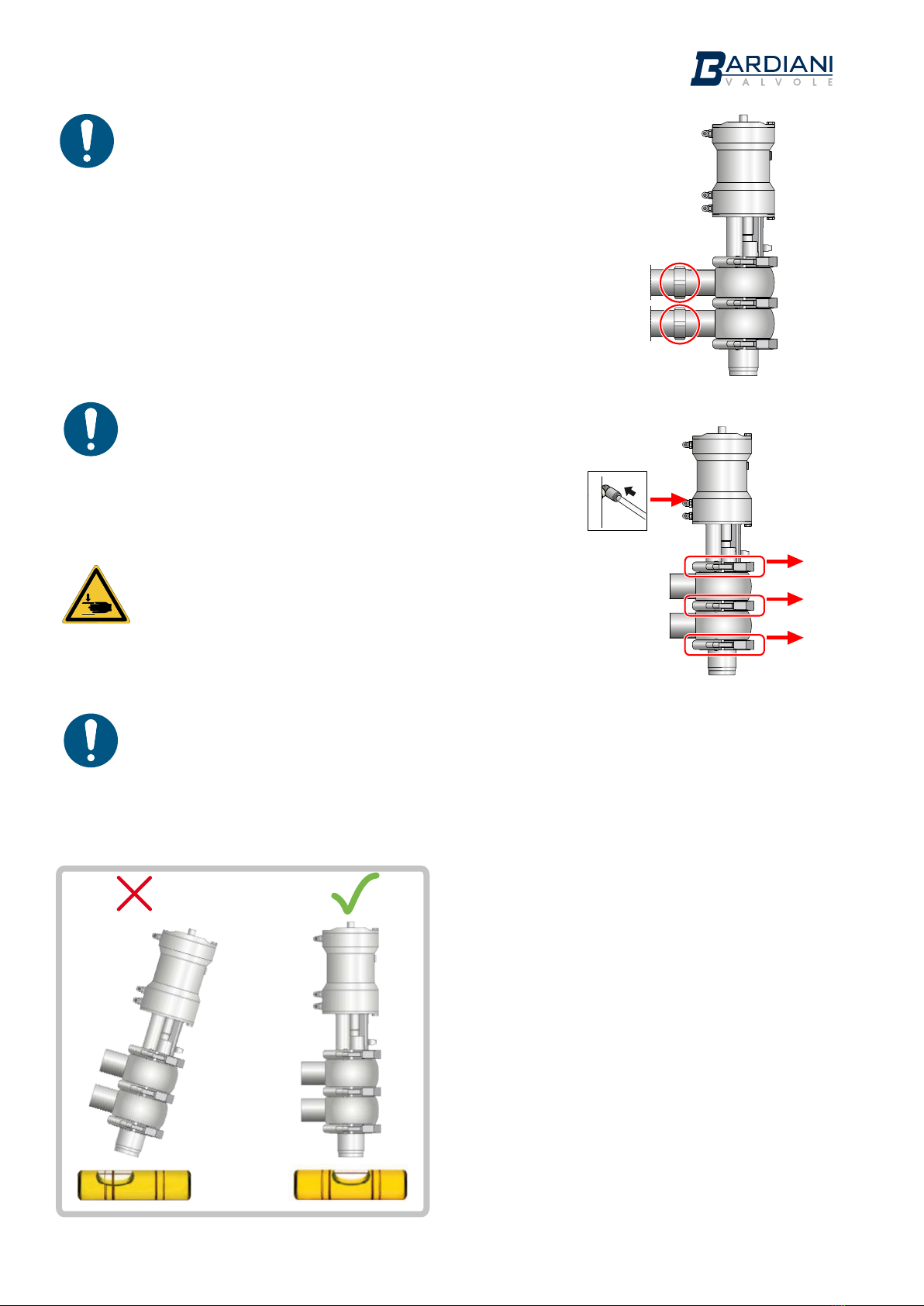 BARDIANI
VALVOLE