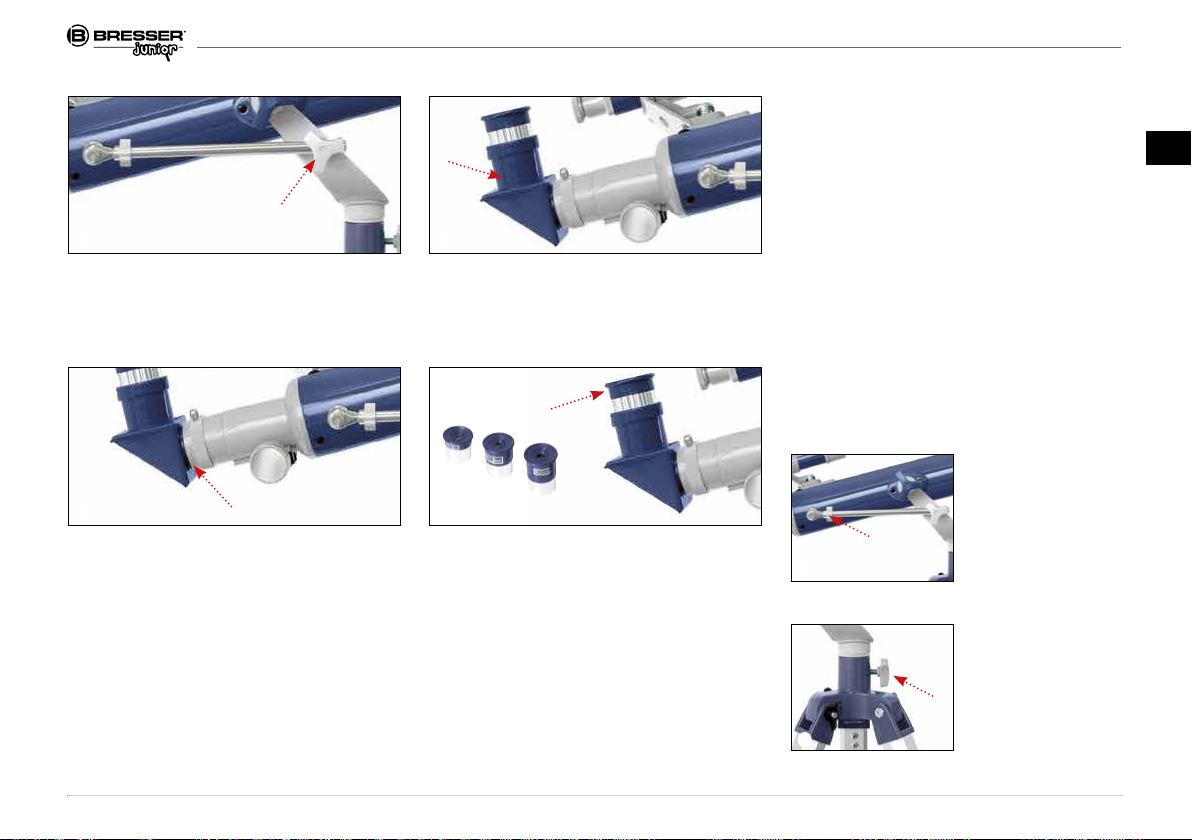 BRESSER junior