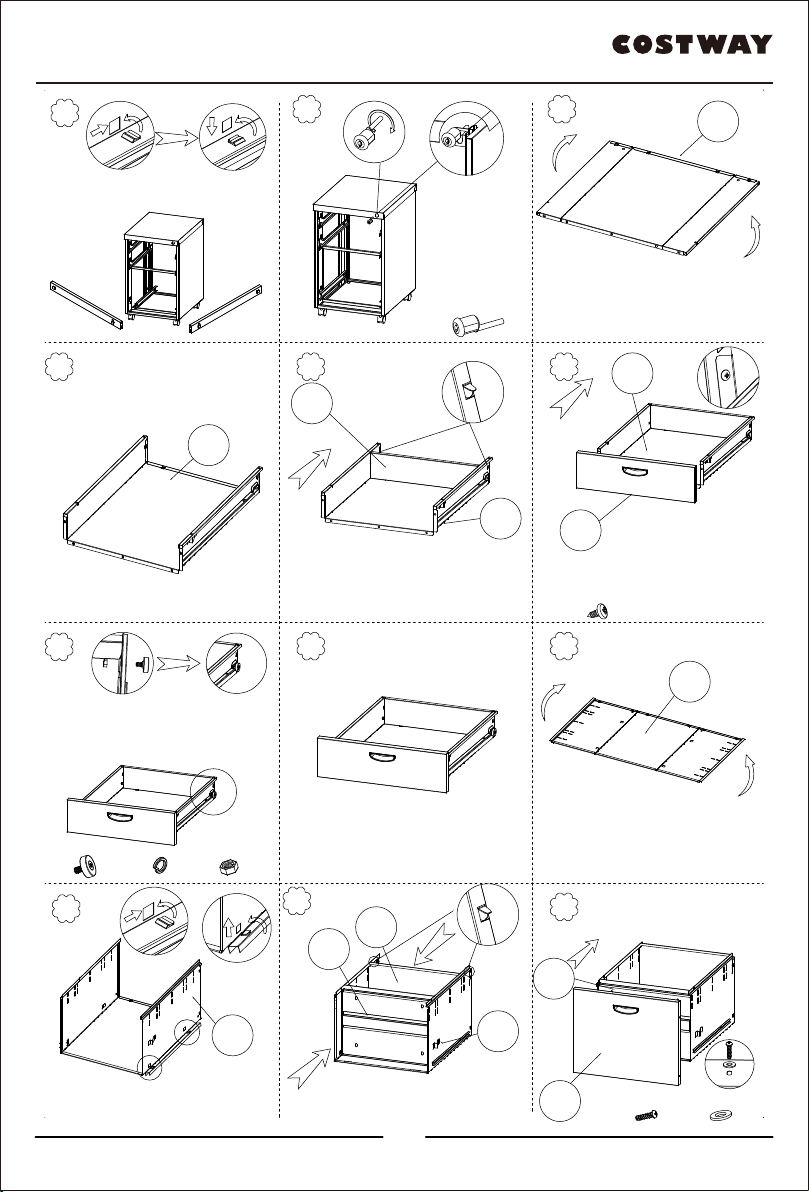 COSTWAY