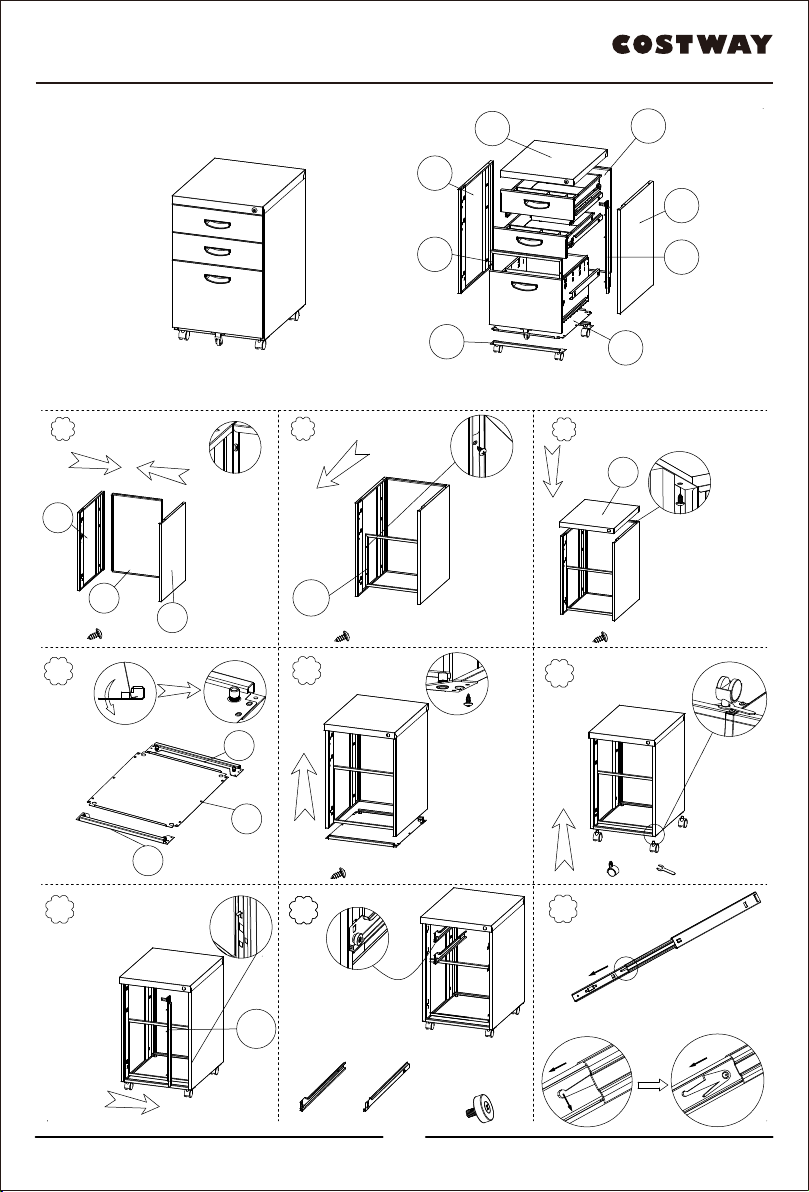 COSTWAY