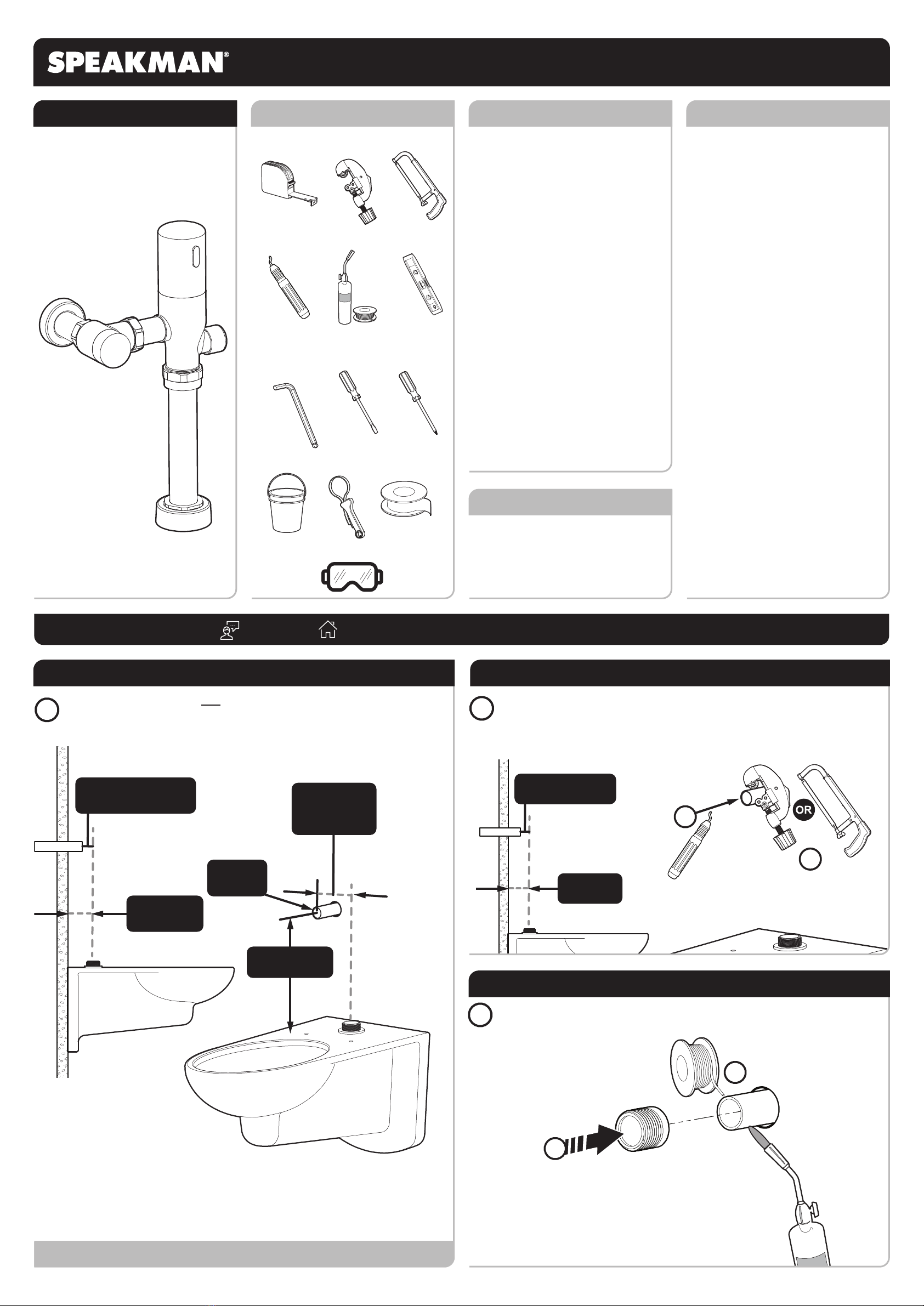 SPEAKMAN®

OR