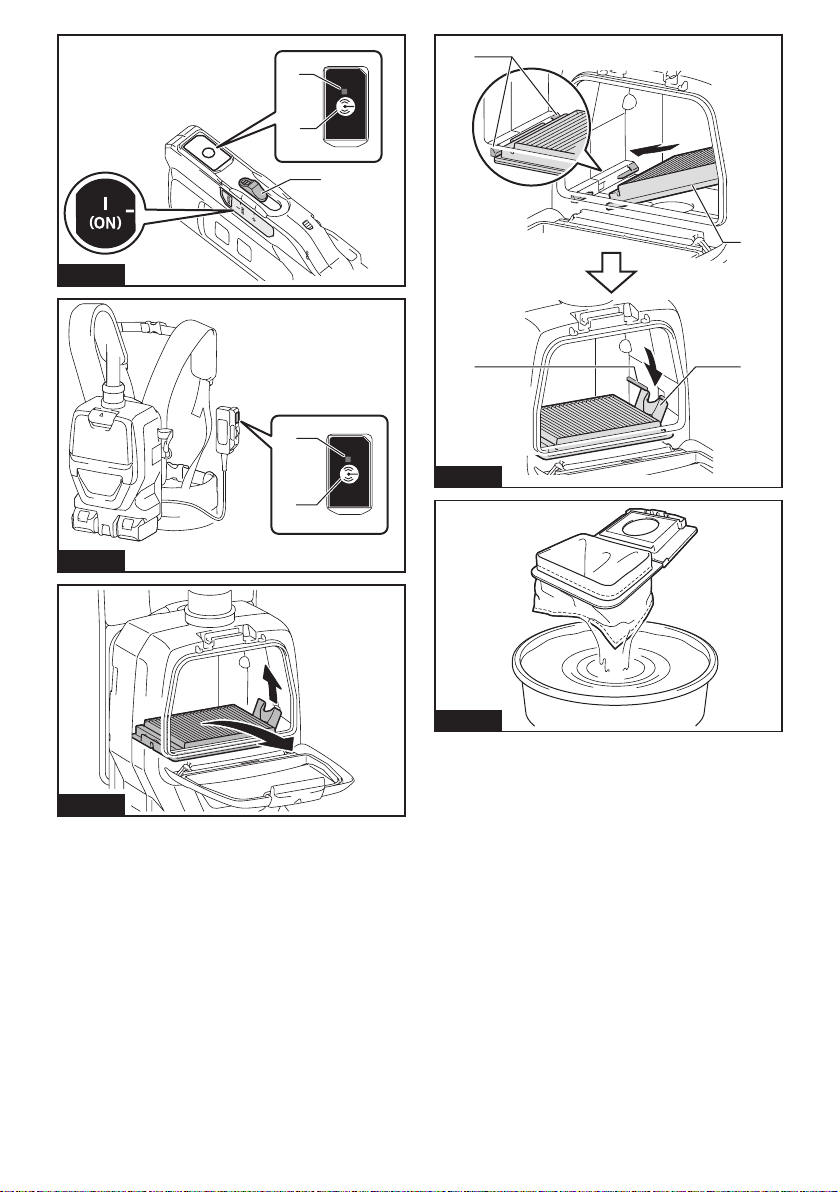 I
(ON)