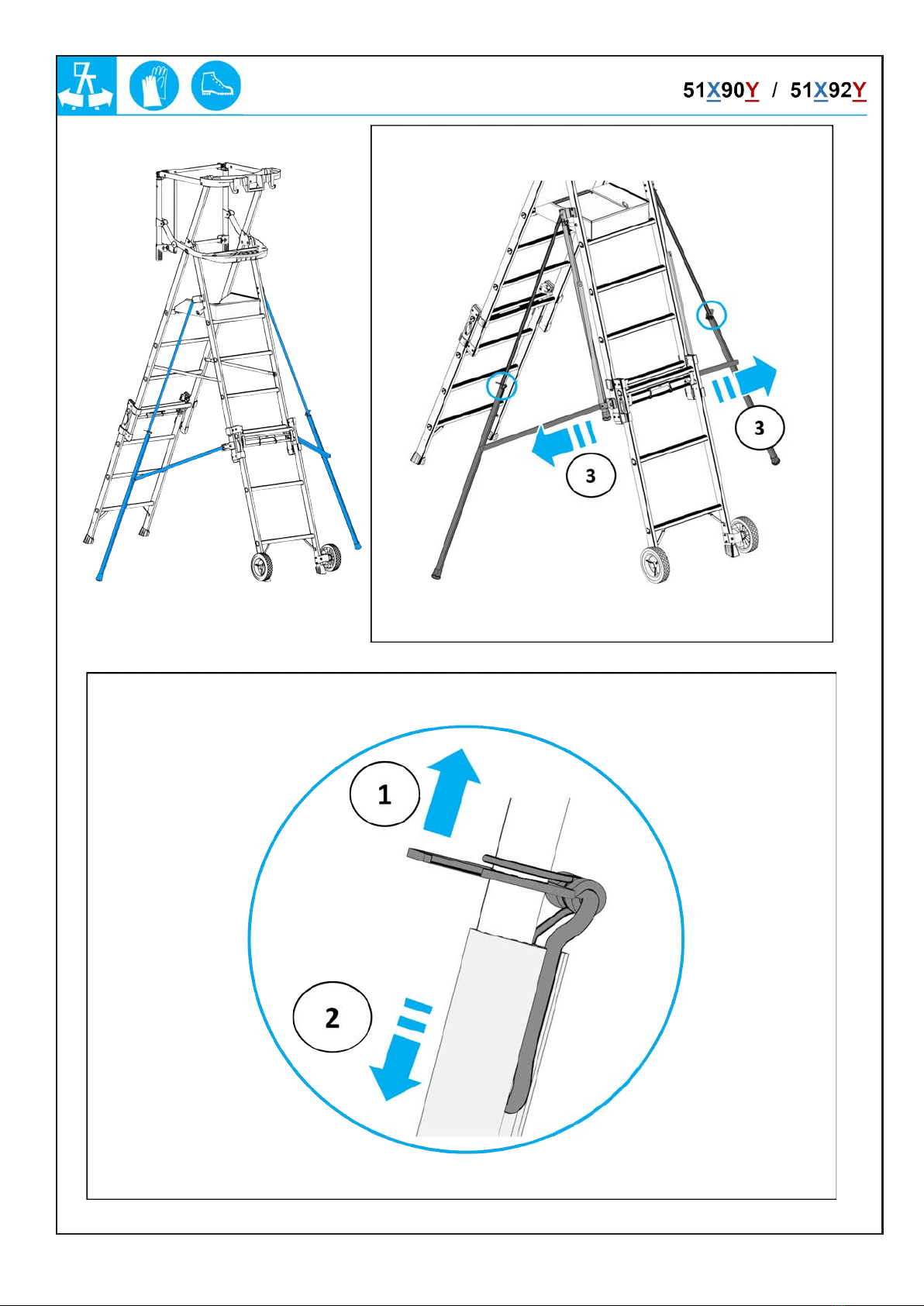 51X90Y / 51X92Y

3

3

1

2